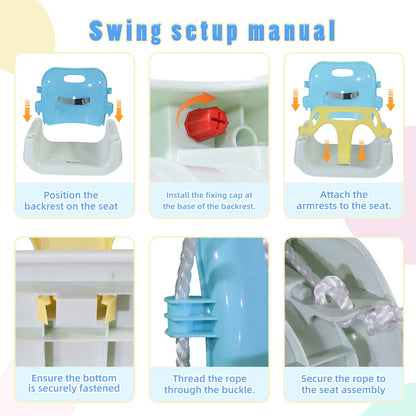 Swing setup manual

Position the backrest on the seat

Install the fixing cap at the base of the backrest.

Attach the armrests to the seat.

Ensure the bottom is securely fastened

Thread the rope through the buckle.

Secure the rope to the seat assembly