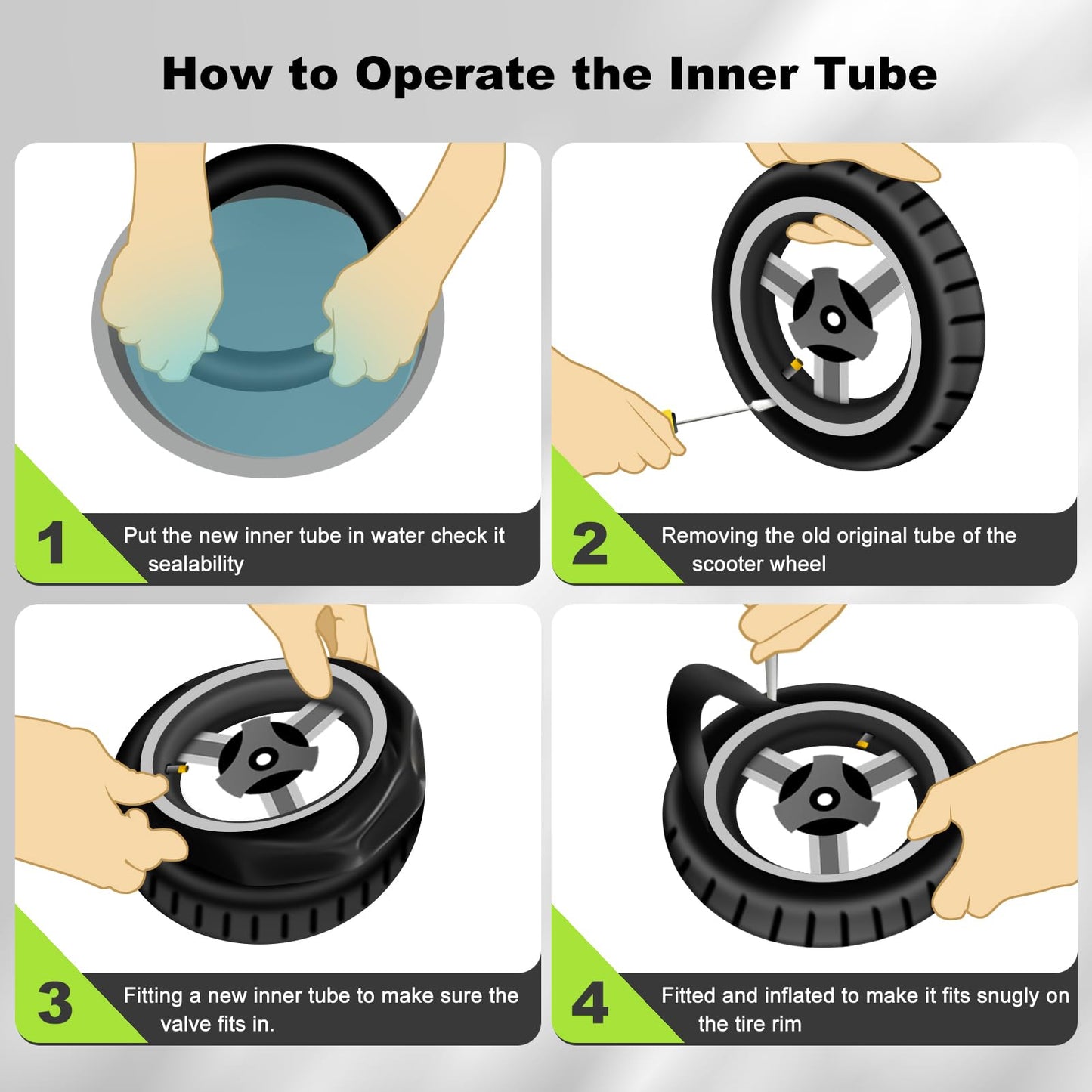 How to Operate the Inner Tube

1
Put the new inner tube in water check it sealability

2
Removing the old original tube of the scooter wheel

3
Fitting a new inner tube to make sure the valve fits in.

4
Fitted and inflated to make it fits snugly on the tire rim