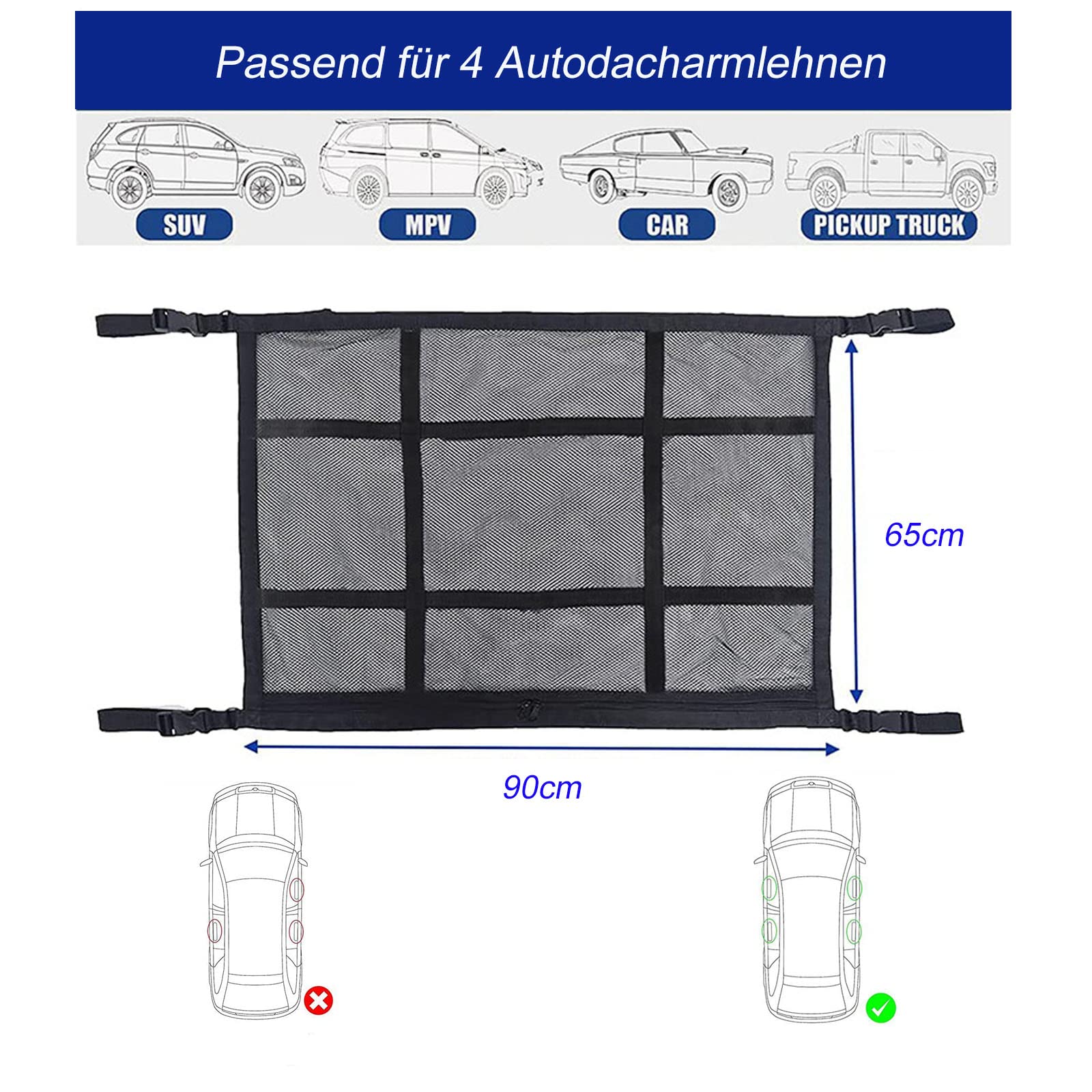 Passend für 4 Autodacharmlehnen

SUV

MPV

CAR

PICKUP TRUCK

65cm

90cm