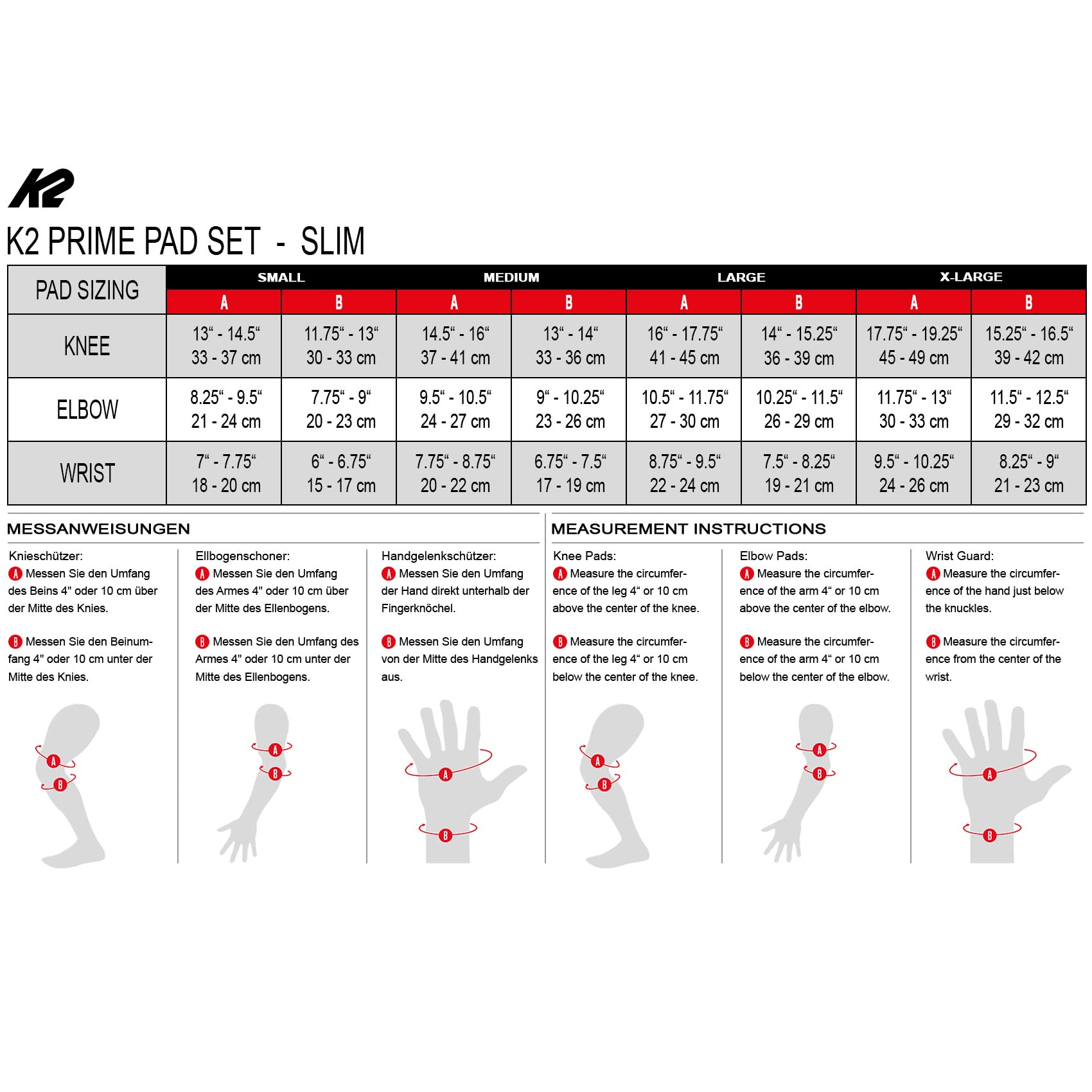 K2

K2 PRIME PAD SET - SLIM

| PAD SIZING | SMALL A | SMALL B | MEDIUM A | MEDIUM B | LARGE A | LARGE B | X-LARGE A | X-LARGE B |
|---|---|---|---|---|---|---|---|---|
| KNEE | 13“ - 14.5“ 33 - 37 cm | 11.75“ - 13“ 30 - 33 cm | 14.5“ - 16“ 37 - 41 cm | 13“ - 14“ 33 - 36 cm | 16“ - 17.75“ 41 - 45 cm | 14“ - 15.25“ 36 - 39 cm | 17.75“ - 19.25“ 45 - 49 cm | 15.25“ - 16.5“ 39 - 42 cm |
| ELBOW | 8.25“ - 9.5“ 21 - 24 cm | 7.75“ - 9“ 20 - 23 cm | 9.5“ - 10.5“ 24 - 27 cm | 9“ - 10.25“ 23 - 26 cm | 10.5“ - 11.75“ 27 - 30 cm | 10.25“ - 11.5“ 26 - 29 cm | 11.75“ - 13“ 30 - 33 cm | 11.5“ - 12.5“ 29 - 32 cm |
| WRIST | 7“ - 7.75“ 18 - 20 cm | 6“ - 6.75“ 15 - 17 cm | 7.75“ - 8.75“ 20 - 22 cm | 6.75“ - 7.5“ 17 - 19 cm | 8.75“ - 9.5“ 22 - 24 cm | 7.5“ - 8.25“ 19 - 21 cm | 9.5“ - 10.25“ 24 - 26 cm | 8.25“ - 9“ 21 - 23 cm |

MESSANWEISUNGEN

Knieschützer:
A Messen Sie den Umfang des Beins 4" oder 10 cm über der Mitte des Knies.

B Messen Sie den Beinumfang 4" oder 10 cm unter der Mitte des Knies.

A
B

Ellbogenschoner:
A Messen Sie den Umfang des Armes 4" oder 10 cm über der Mitte des Ellenbogens.

B Messen Sie den Umfang des Armes 4" oder 10 cm unter der Mitte des Ellenbogens.

A
B

Handgelenkschützer:
A Messen Sie den Umfang der Hand direkt unterhalb der Fingerknöchel.

B Messen Sie den Umfang von der Mitte des Handgelenks aus.

A
B

MEASUREMENT INSTRUCTIONS

Knee Pads:
A Measure the circumference of the leg 4“ or 10 cm above the center of the knee.

B Measure the circumference of the leg 4“ or 10 cm below the center of the knee.

A
B

Elbow Pads:
A Measure the circumference of the arm 4“ or 10 cm above the center of the elbow.

B Measure the circumference of the arm 4“ or 10 cm below the center of the elbow.

A
B

Wrist Guard:
A Measure the circumference of the hand just below the knuckles.

B Measure the circumference from the center of the wrist.

A
B