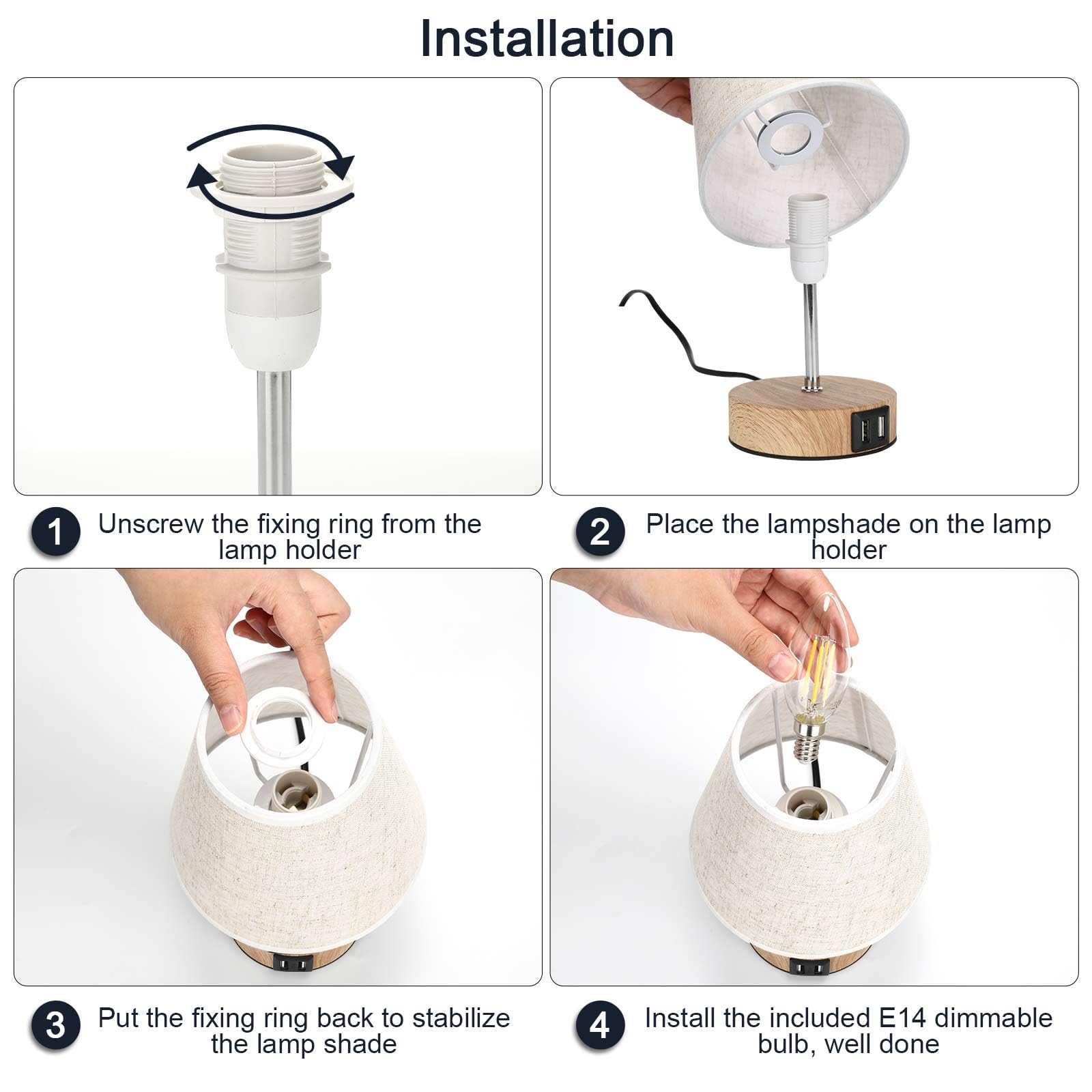 Installation

1 Unscrew the fixing ring from the lamp holder

2 Place the lampshade on the lamp holder

3 Put the fixing ring back to stabilize the lamp shade

4 Install the included E14 dimmable bulb, well done