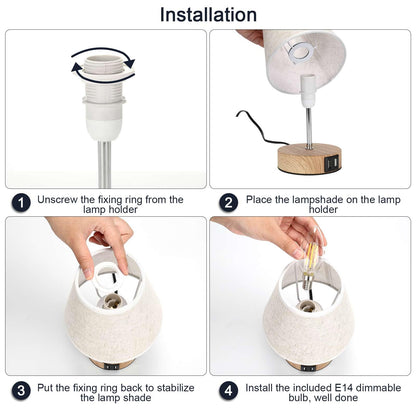 Installation

1 Unscrew the fixing ring from the lamp holder

2 Place the lampshade on the lamp holder

3 Put the fixing ring back to stabilize the lamp shade

4 Install the included E14 dimmable bulb, well done