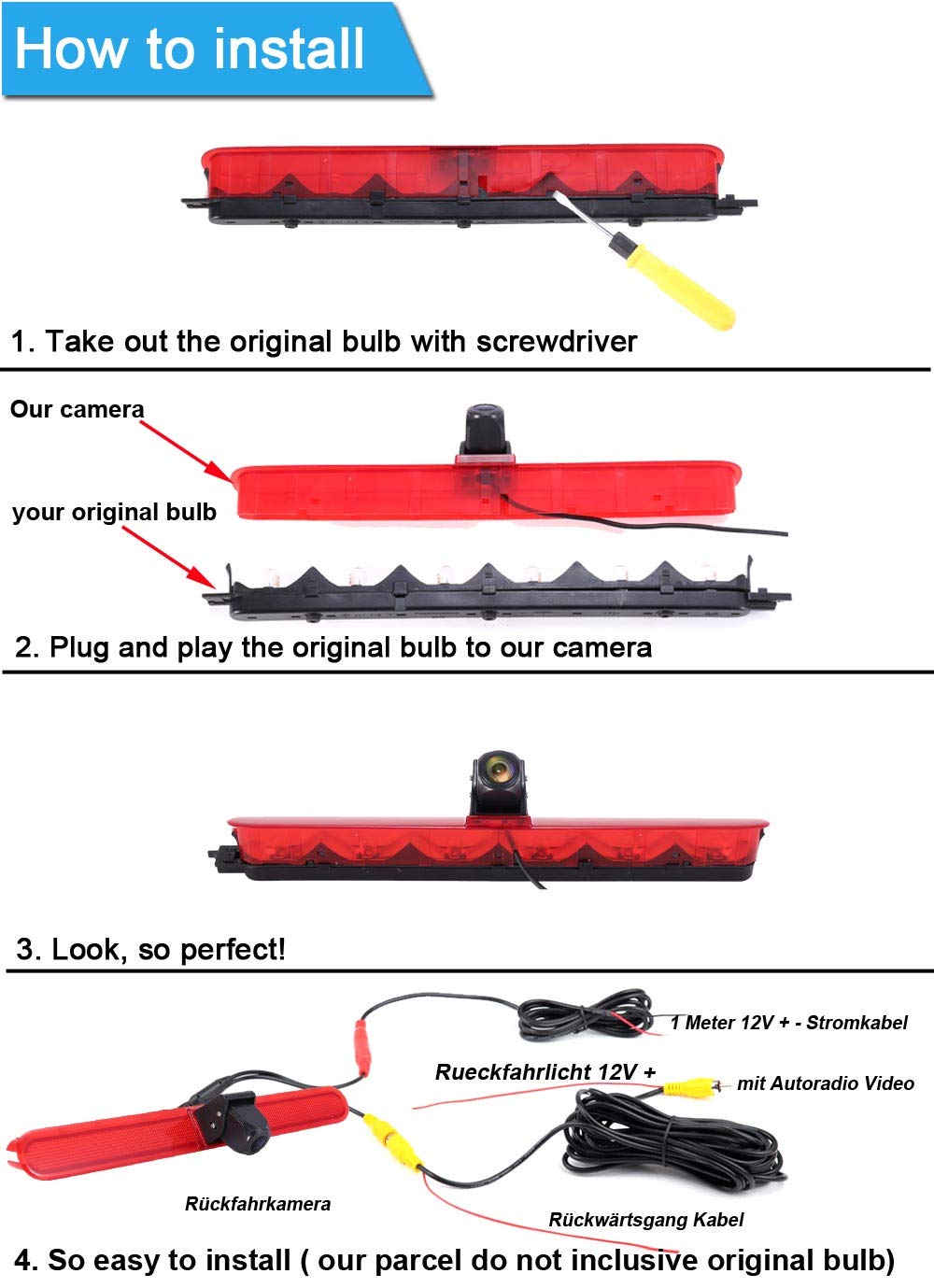 How to install

1. Take out the original bulb with screwdriver

Our camera

your original bulb

2. Plug and play the original bulb to our camera

3. Look, so perfect!

1 Meter 12V + - Stromkabel

Rueckfahrlicht 12V +

mit Autoradio Video

Rückfahrkamera

Rückwärtsgang Kabel

4. So easy to install ( our parcel do not inclusive original bulb)