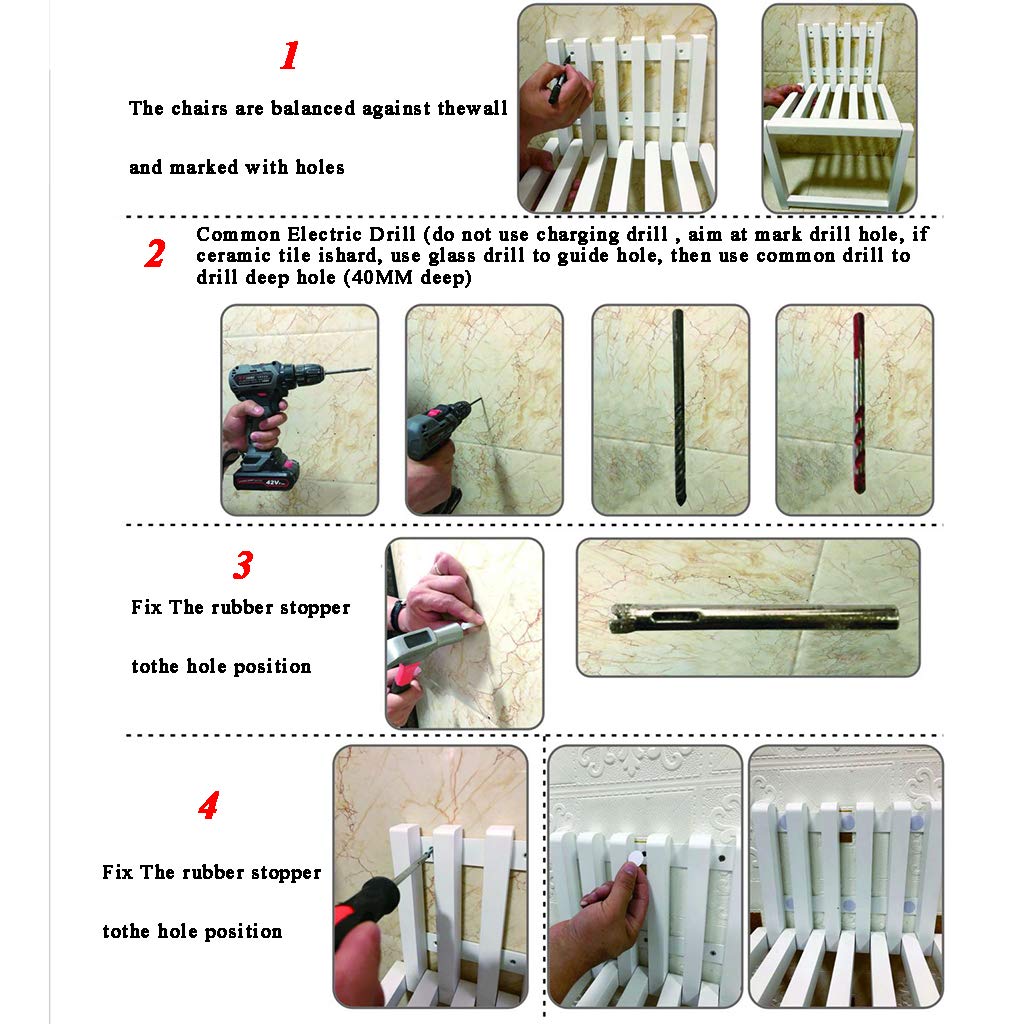 1

The chairs are balanced against thewall

and marked with holes

2

Common Electric Drill (do not use charging drill , aim at mark drill hole, if ceramic tile ishard, use glass drill to guide hole, then use common drill to drill deep hole (40MM deep)

42V

3

Fix The rubber stopper

tothe hole position

4

Fix The rubber stopper

tothe hole position