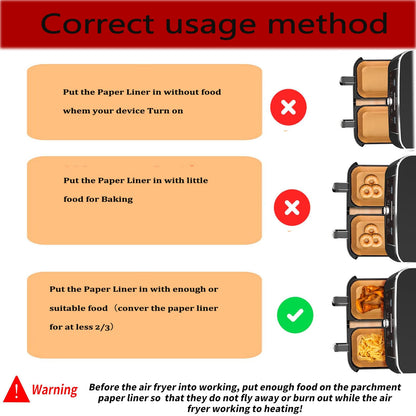 Correct usage method

Put the Paper Liner in without food whem your device Turn on

Put the Paper Liner in with little food for Baking

Put the Paper Liner in with enough or suitable food（conver the paper liner for at less 2/3）

Warning

Before the air fryer into working, put enough food on the parchment paper liner so that they do not fly away or burn out while the air fryer working to heating!