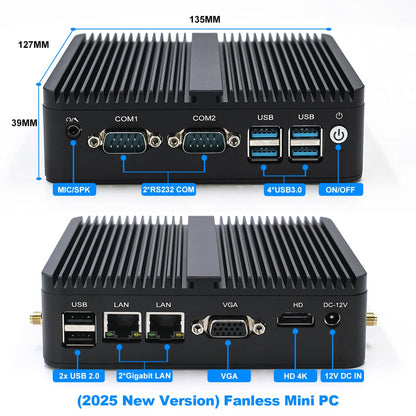 135MM

127MM

39MM

COM1

COM2

USB

USB

MIC/SPK

2*RS232 COM

4*USB3.0

ON/OFF

USB

LAN

LAN

VGA

HD

DC-12V

2x USB 2.0

2*Gigabit LAN

VGA

HD 4K

12V DC IN

(2025 New Version) Fanless Mini PC