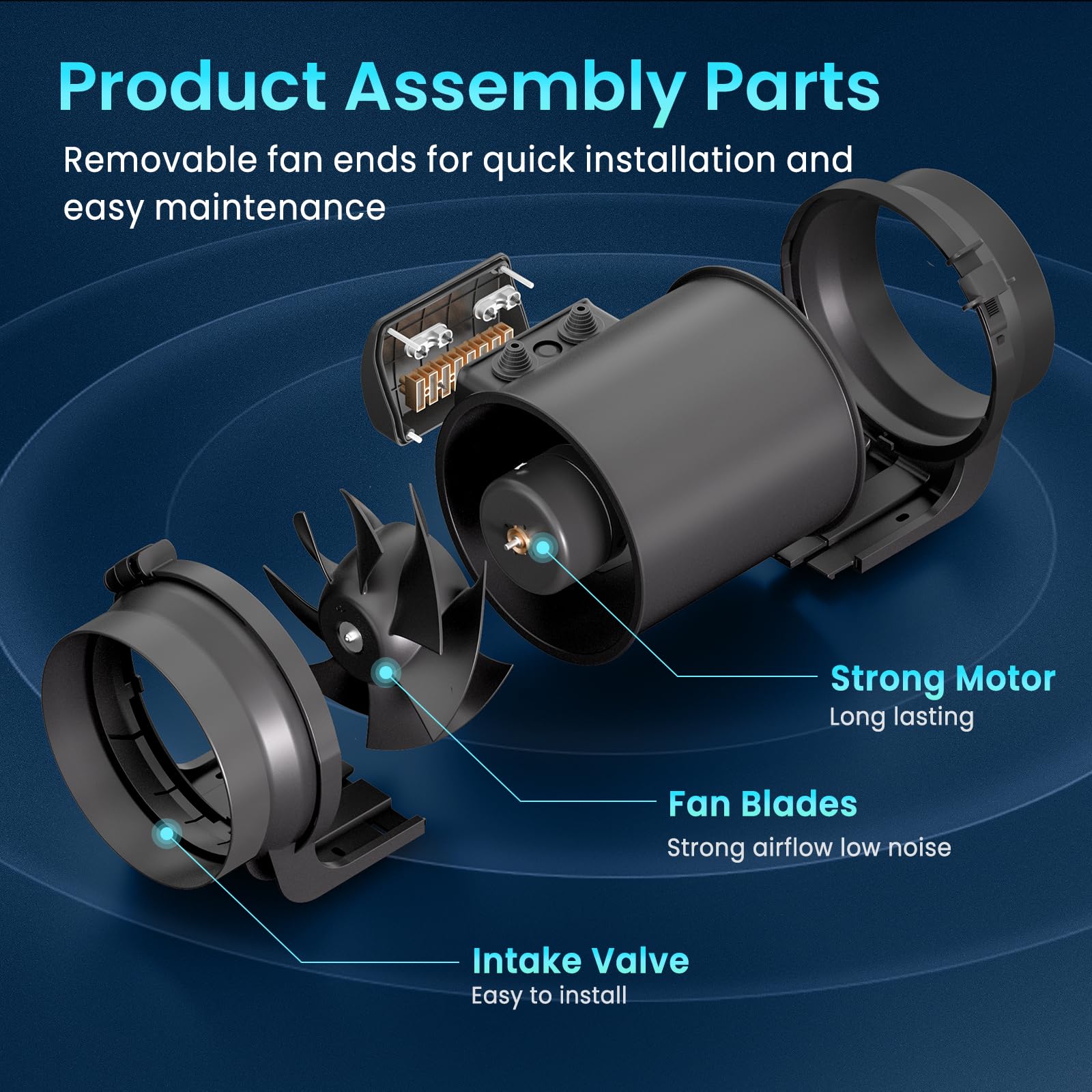 Product Assembly Parts

Removable fan ends for quick installation and easy maintenance

Strong Motor
Long lasting

Fan Blades
Strong airflow low noise

Intake Valve
Easy to install