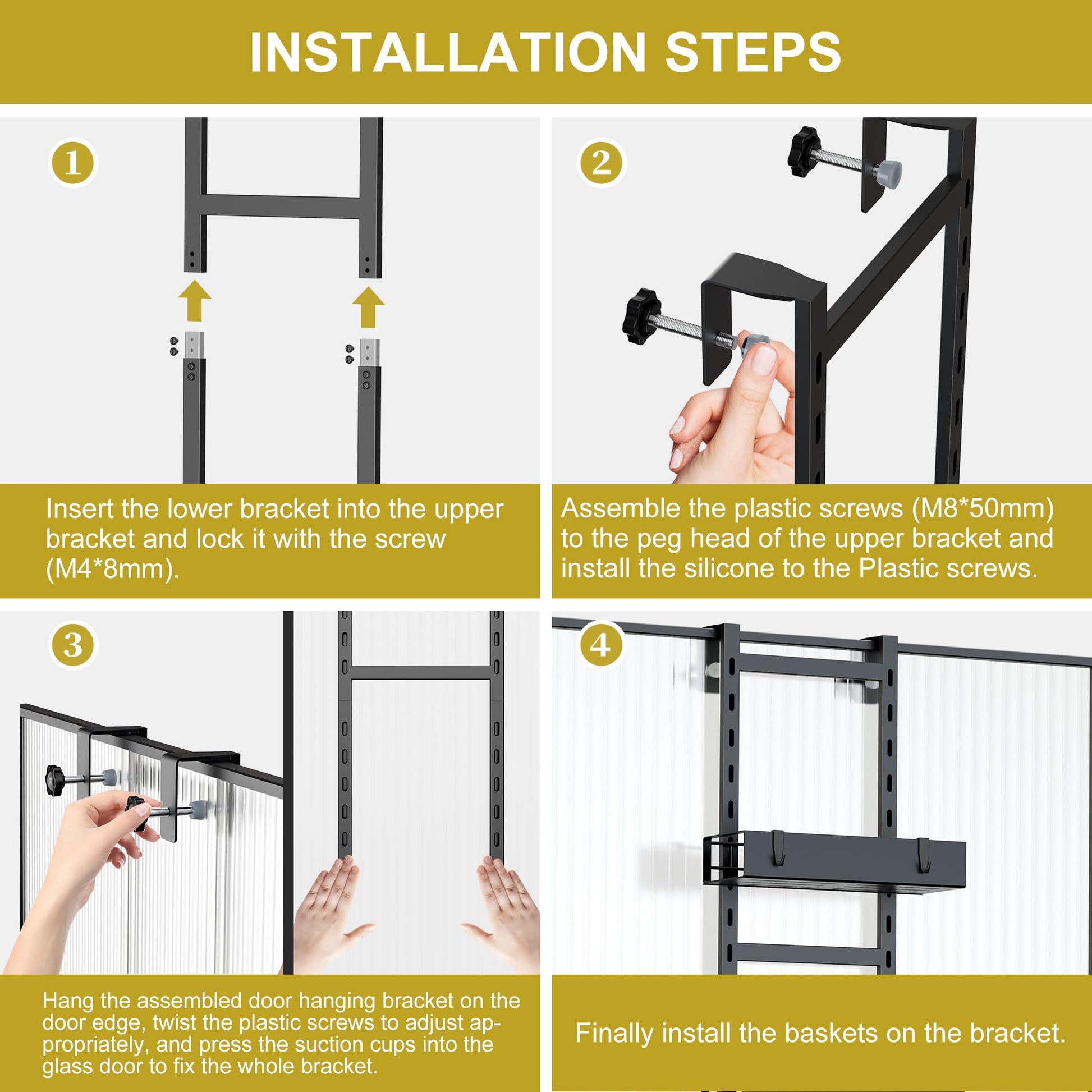 INSTALLATION STEPS

1

Insert the lower bracket into the upper bracket and lock it with the screw (M4*8mm).

2

Assemble the plastic screws (M8*50mm) to the peg head of the upper bracket and install the silicone to the Plastic screws.

3

Hang the assembled door hanging bracket on the door edge, twist the plastic screws to adjust appropriately, and press the suction cups into the glass door to fix the whole bracket.

4

Finally install the baskets on the bracket.