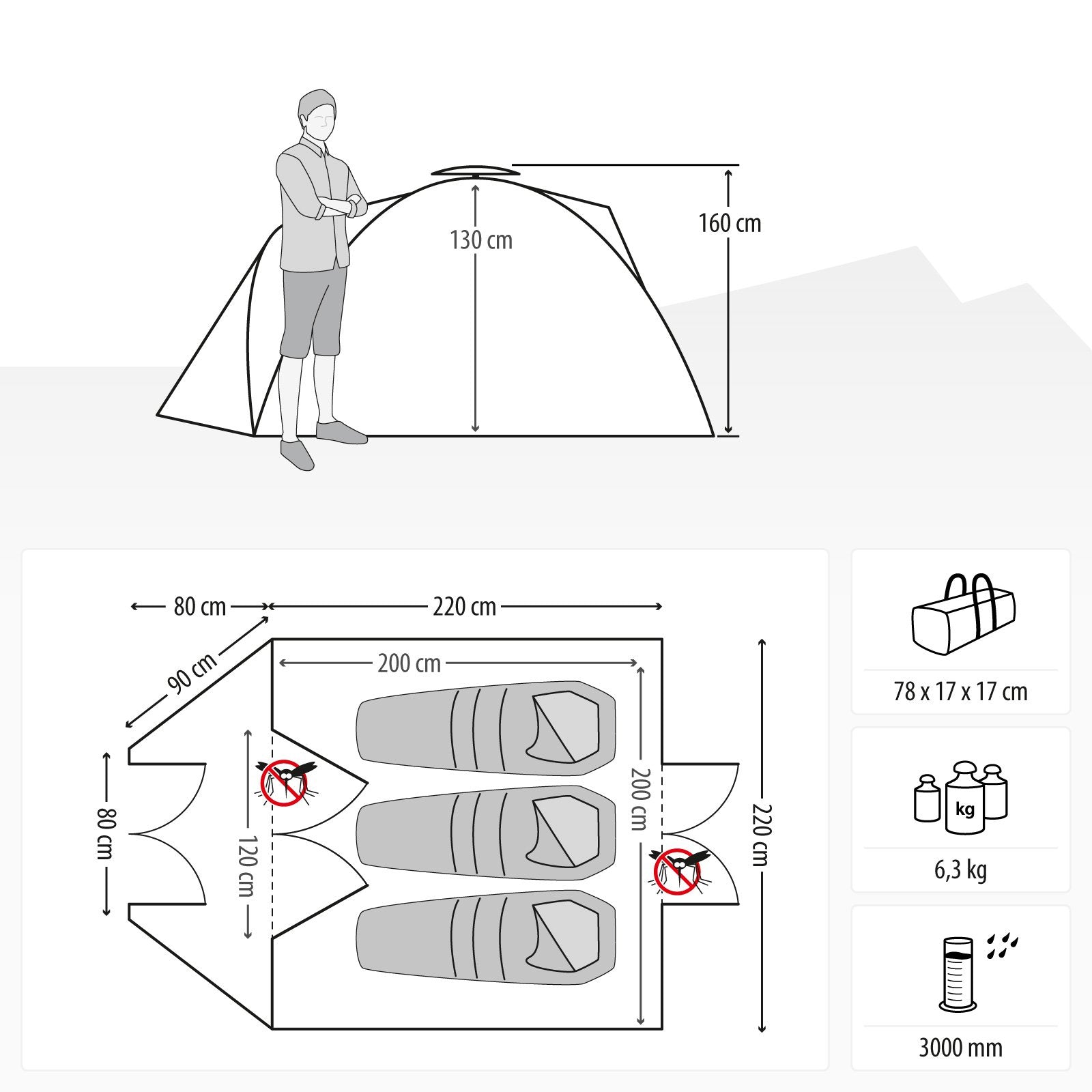 130 cm

160 cm

80 cm

220 cm

90 cm

200 cm

80 cm

120 cm

200 cm

220 cm

78 x 17 x 17 cm

kg

6,3 kg

3000 mm