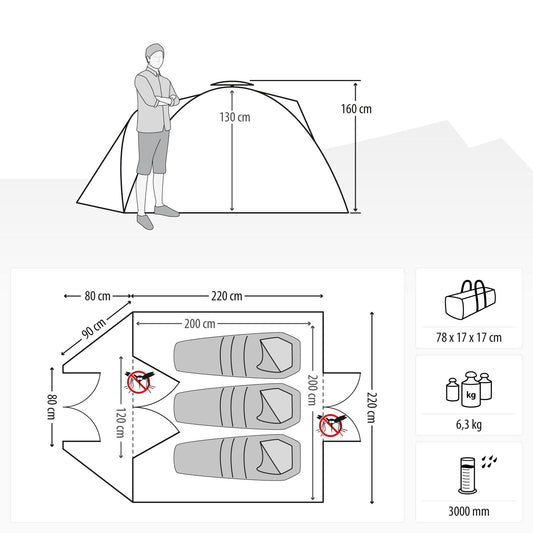 130 cm

160 cm

80 cm

220 cm

90 cm

200 cm

80 cm

120 cm

200 cm

220 cm

78 x 17 x 17 cm

kg

6,3 kg

3000 mm