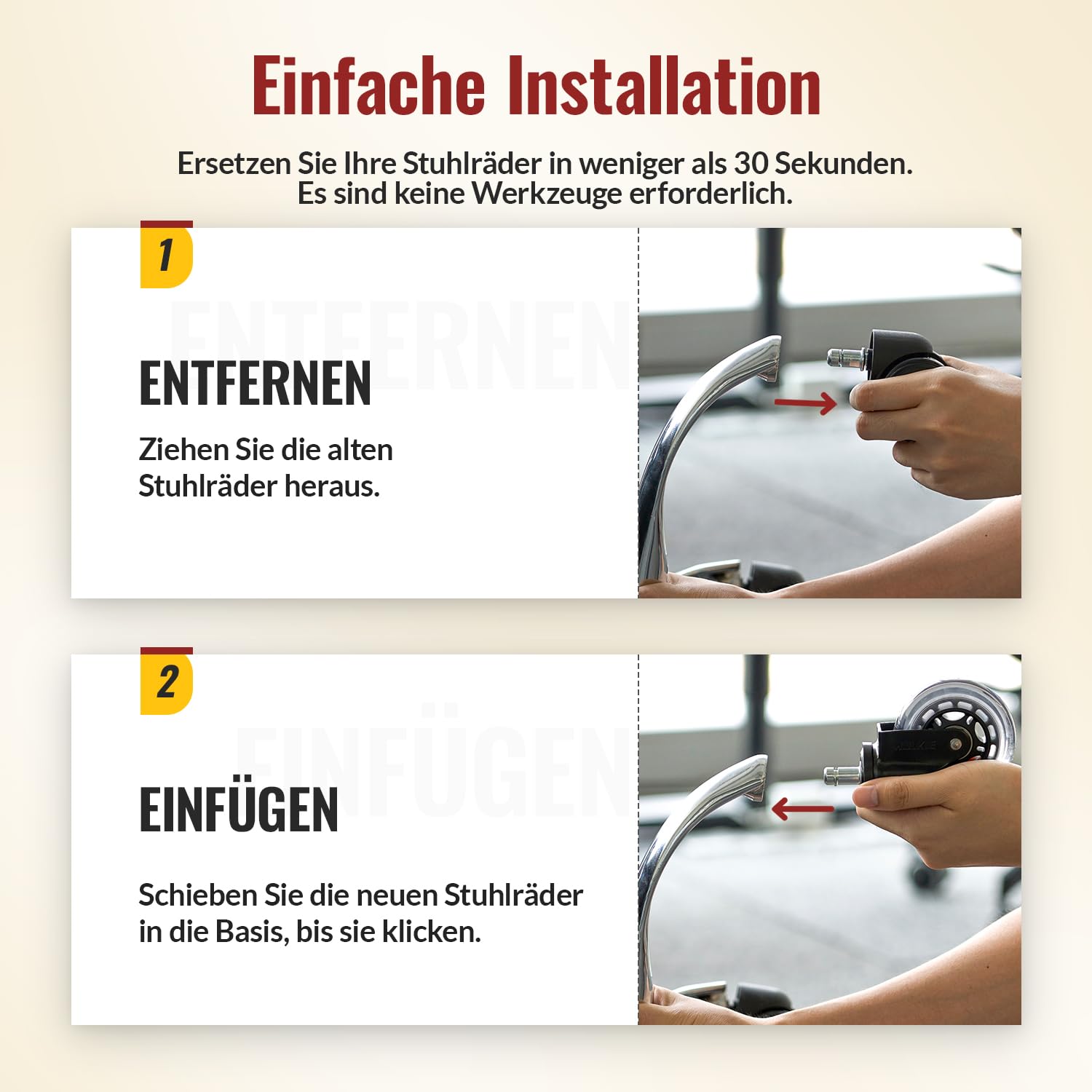 Einfache Installation

Ersetzen Sie Ihre Stuhlräder in weniger als 30 Sekunden. Es sind keine Werkzeuge erforderlich.

1

ENTFERNEN

ENTFERNEN

Ziehen Sie die alten Stuhlräder heraus.

2

EINFÜGEN

EINFÜGEN

Schieben Sie die neuen Stuhlräder in die Basis, bis sie klicken.