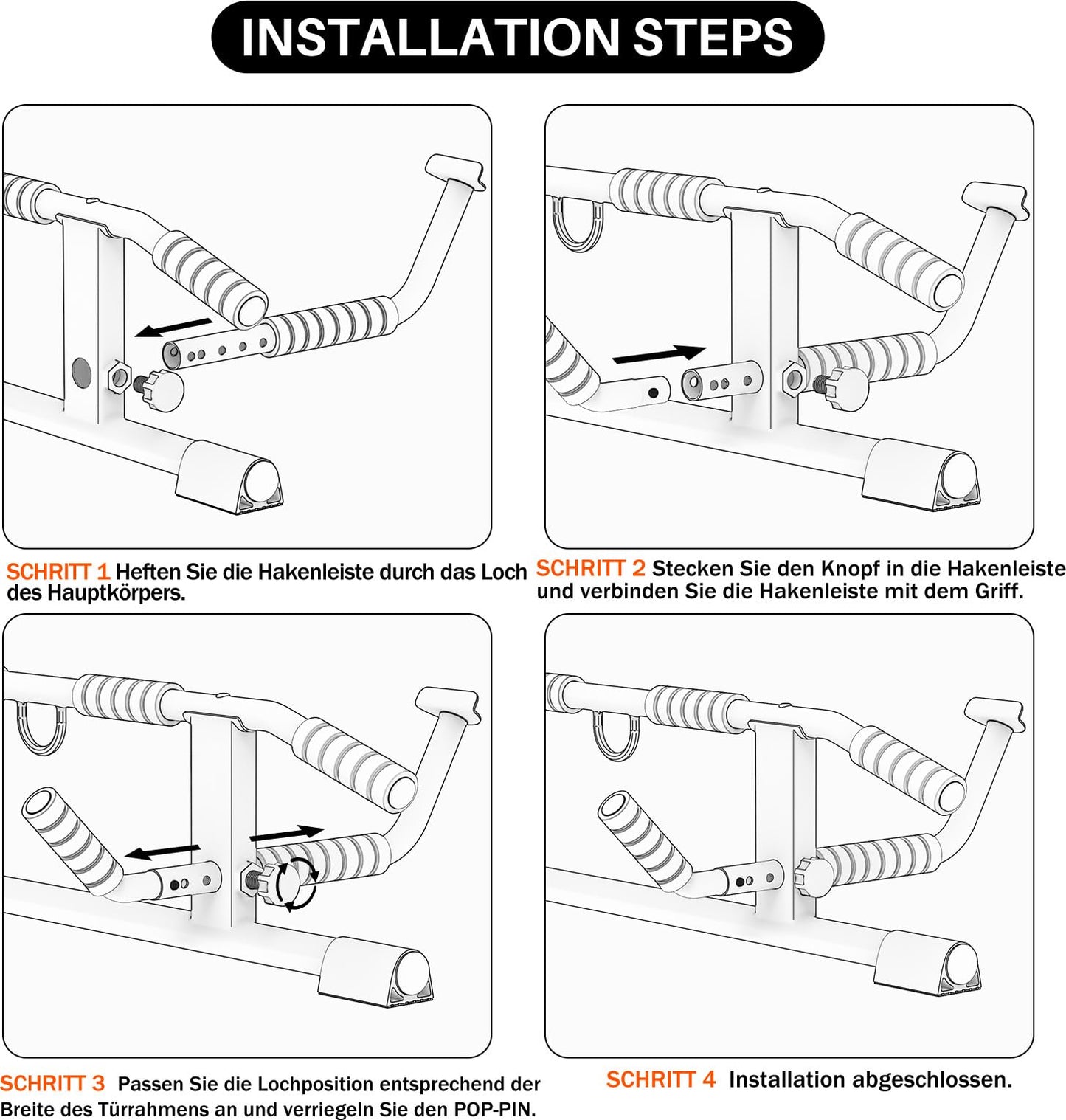 INSTALLATION STEPS

SCHRITT 1 Heften Sie die Hakenleiste durch das Loch des Hauptkörpers.

SCHRITT 2 Stecken Sie den Knopf in die Hakenleiste und verbinden Sie die Hakenleiste mit dem Griff.

SCHRITT 3 Passen Sie die Lochposition entsprechend der Breite des Türrahmens an und verriegeln Sie den POP-PIN.

SCHRITT 4 Installation abgeschlossen.