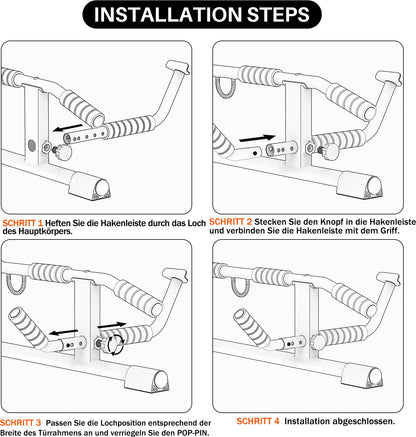 INSTALLATION STEPS

SCHRITT 1 Heften Sie die Hakenleiste durch das Loch des Hauptkörpers.

SCHRITT 2 Stecken Sie den Knopf in die Hakenleiste und verbinden Sie die Hakenleiste mit dem Griff.

SCHRITT 3 Passen Sie die Lochposition entsprechend der Breite des Türrahmens an und verriegeln Sie den POP-PIN.

SCHRITT 4 Installation abgeschlossen.