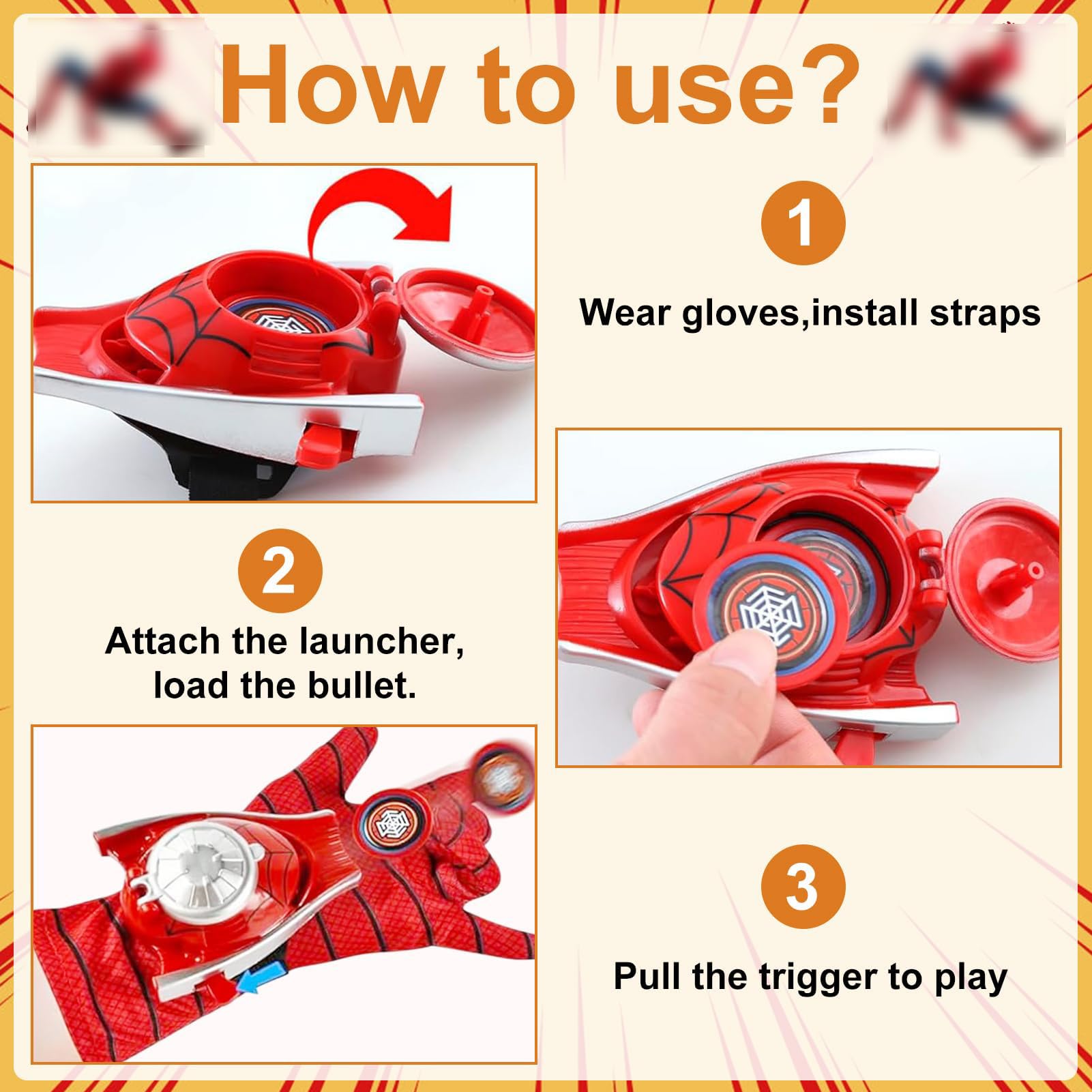 How to use?

1

Wear gloves,install straps

2

Attach the launcher, load the bullet.

3

Pull the trigger to play