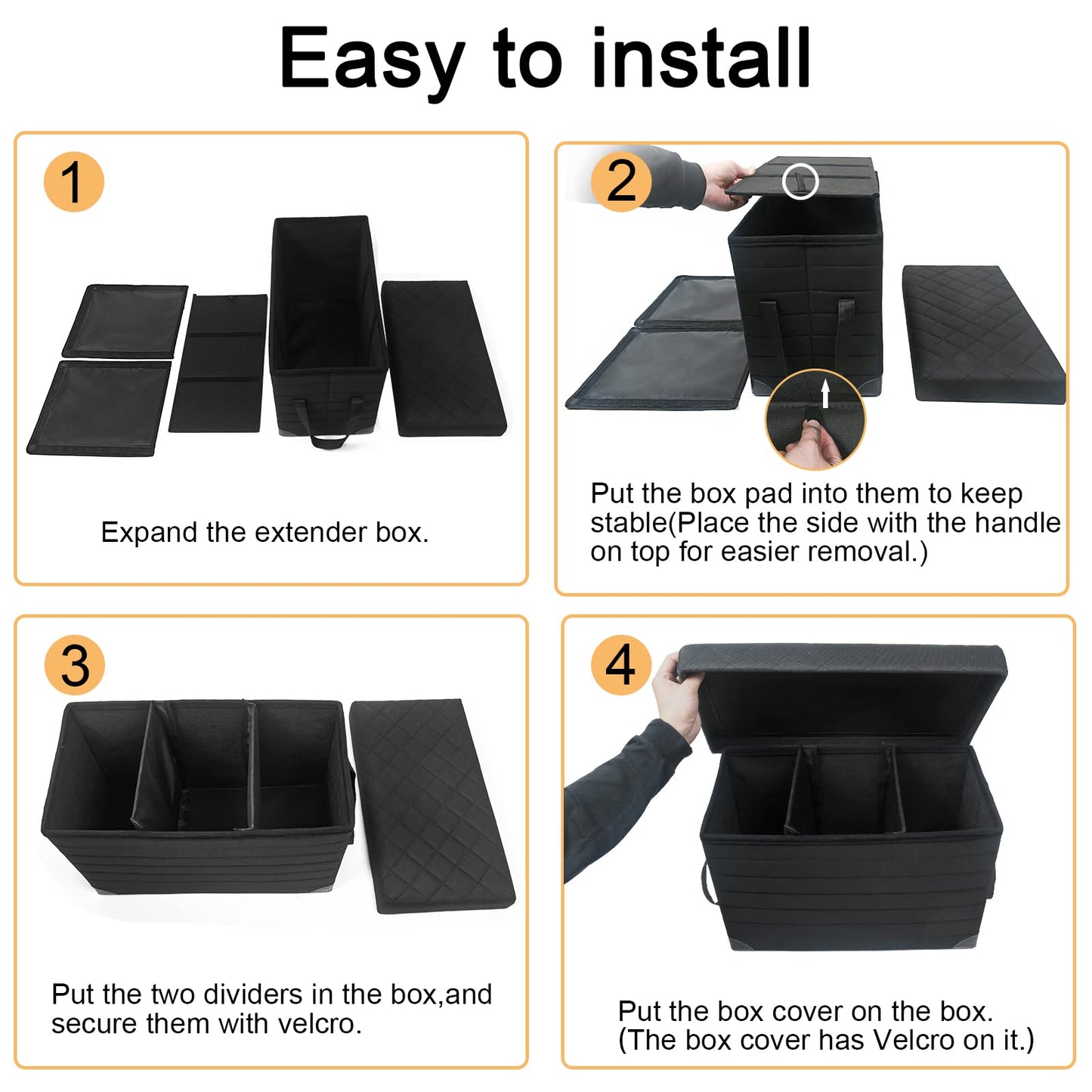 Easy to install

1

Expand the extender box.

2

Put the box pad into them to keep stable(Place the side with the handle on top for easier removal.)

3

Put the two dividers in the box,and secure them with velcro.

4

Put the box cover on the box. (The box cover has Velcro on it.)