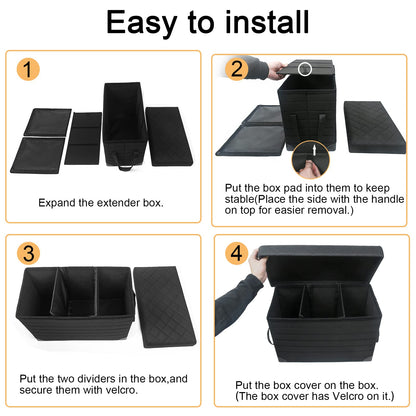 Easy to install

1

Expand the extender box.

2

Put the box pad into them to keep stable(Place the side with the handle on top for easier removal.)

3

Put the two dividers in the box,and secure them with velcro.

4

Put the box cover on the box. (The box cover has Velcro on it.)