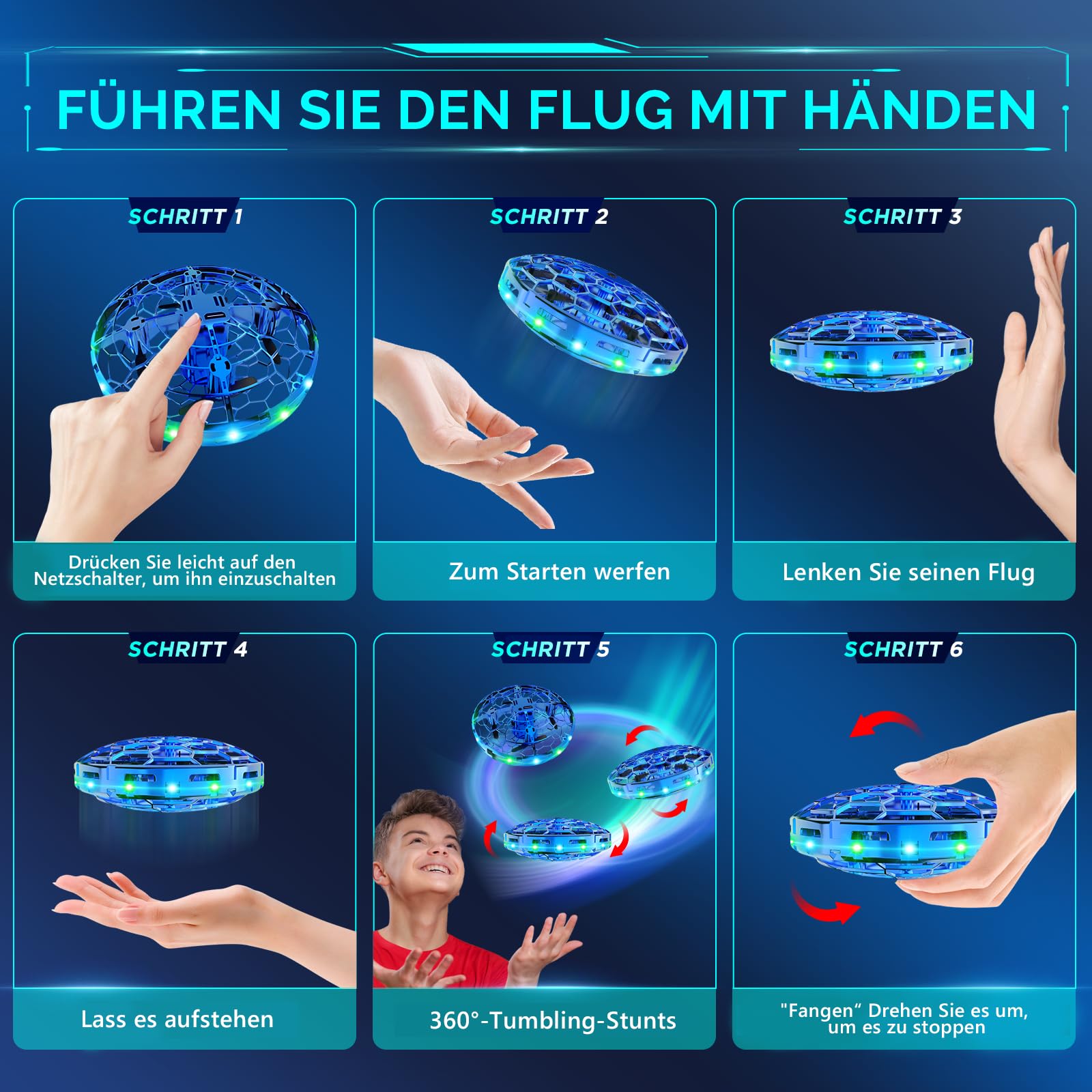 FÜHREN SIE DEN FLUG MIT HÄNDEN

SCHRITT 1

Drücken Sie leicht auf den Netzschalter, um ihn einzuschalten

SCHRITT 2

Zum Starten werfen

SCHRITT 3

Lenken Sie seinen Flug

SCHRITT 4

Lass es aufstehen

SCHRITT 5

360°-Tumbling-Stunts

SCHRITT 6

"Fangen“ Drehen Sie es um, um es zu stoppen