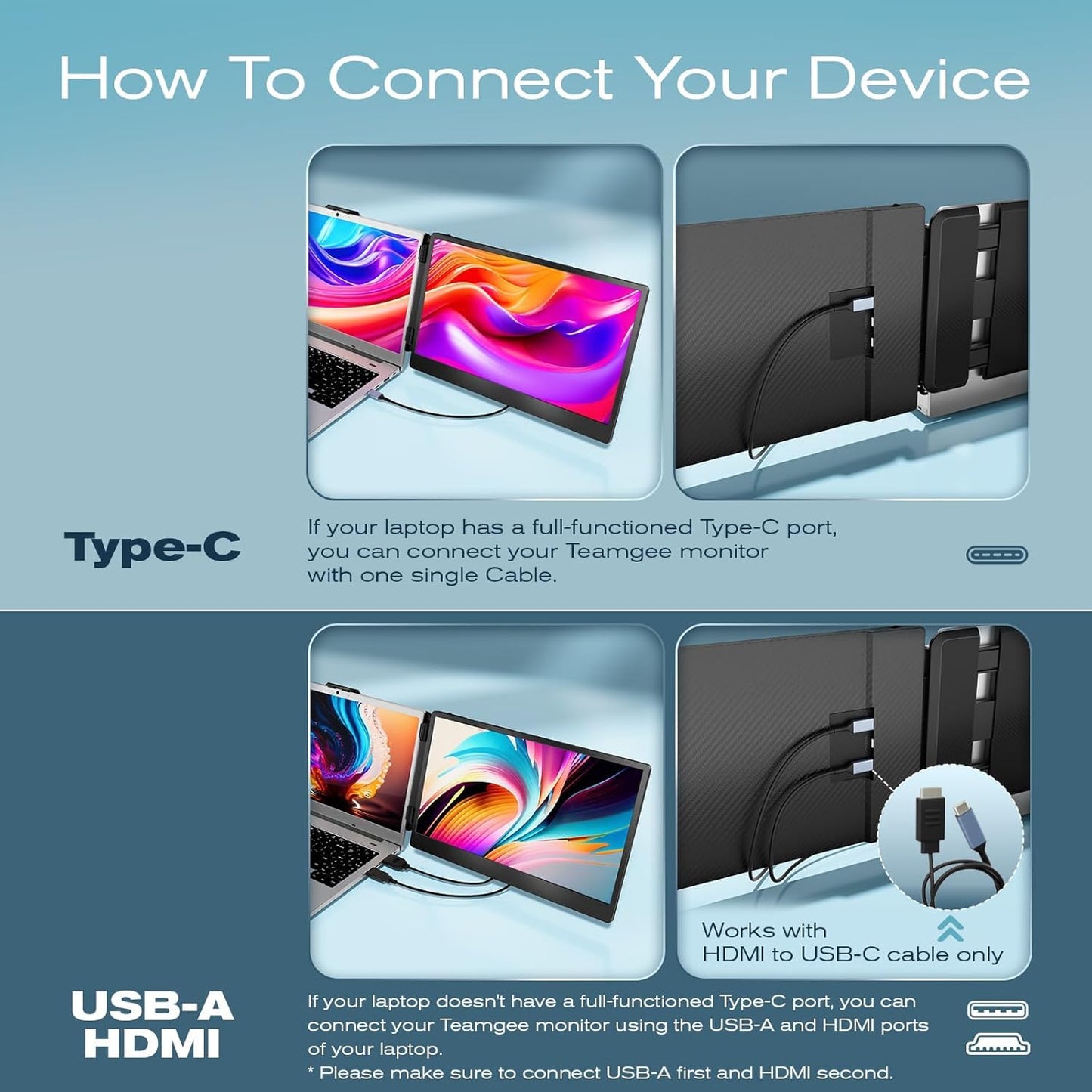 How To Connect Your Device

Type-C

If your laptop has a full-functioned Type-C port, you can connect your Teamgee monitor with one single Cable.

Works with HDMI to USB-C cable only

USB-A HDMI

If your laptop doesn't have a full-functioned Type-C port, you can connect your Teamgee monitor using the USB-A and HDMI ports of your laptop.
* Please make sure to connect USB-A first and HDMI second.