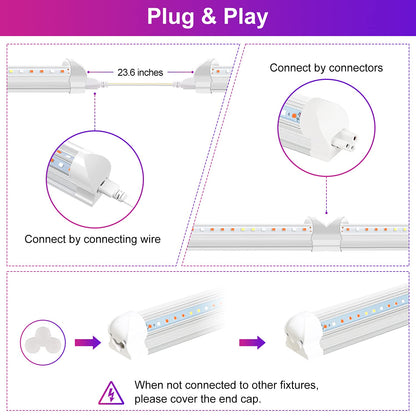 Plug & Play

23.6 inches

Connect by connecting wire

Connect by connectors

When not connected to other fixtures, please cover the end cap.