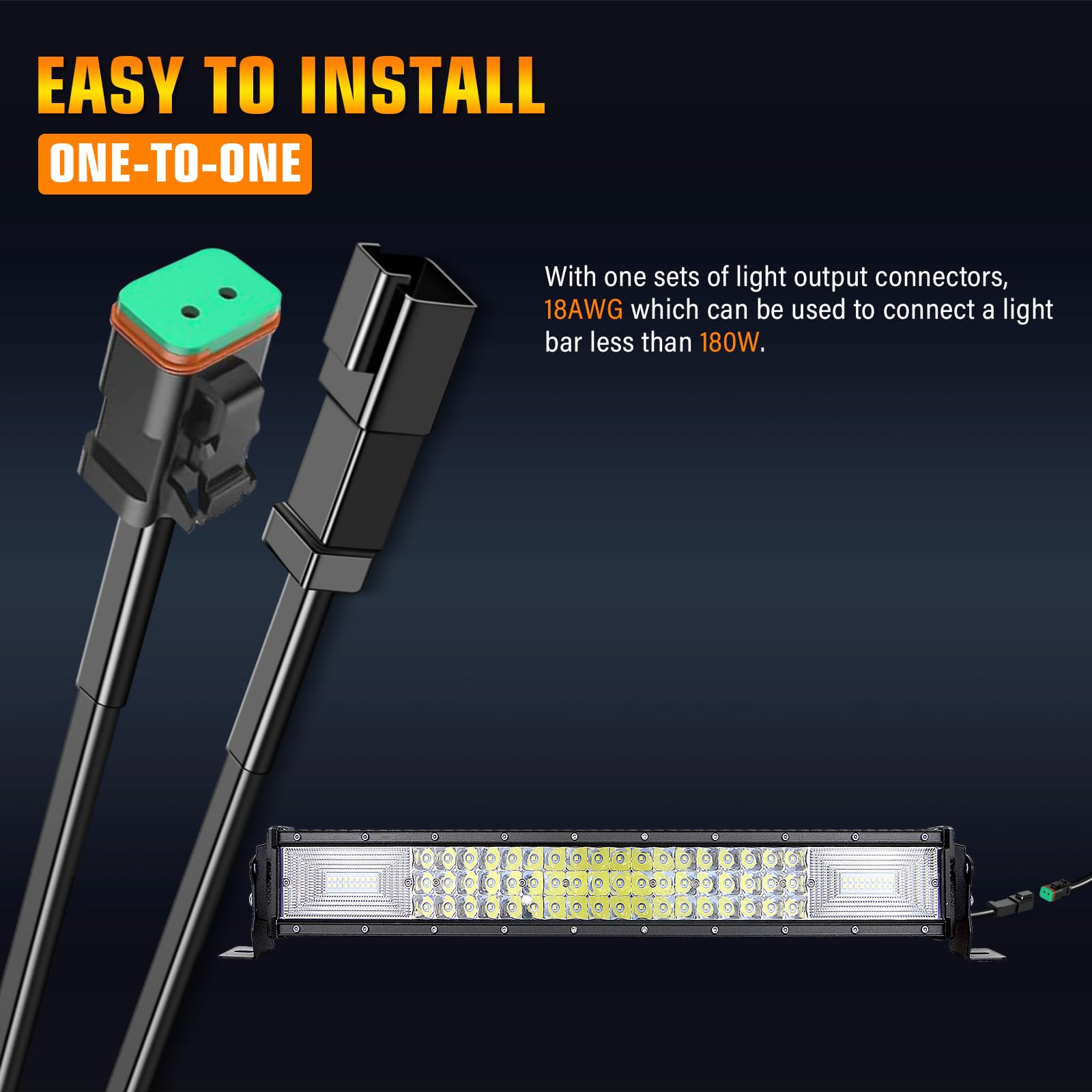 EASY TO INSTALL

ONE-TO-ONE

With one sets of light output connectors, 18AWG which can be used to connect a light bar less than 180W.