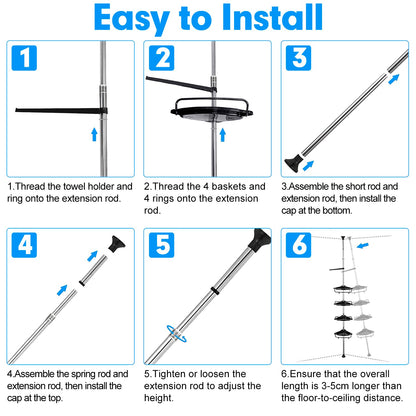 Easy to Install

1

1.Thread the towel holder and ring onto the extension rod.

2

2.Thread the 4 baskets and 4 rings onto the extension rod.

3

3.Assemble the short rod and extension rod, then install the cap at the bottom.

4

4.Assemble the spring rod and extension rod, then install the cap at the top.

5

5.Tighten or loosen the extension rod to adjust the height.

6

6.Ensure that the overall length is 3-5cm longer than the floor-to-ceiling distance.