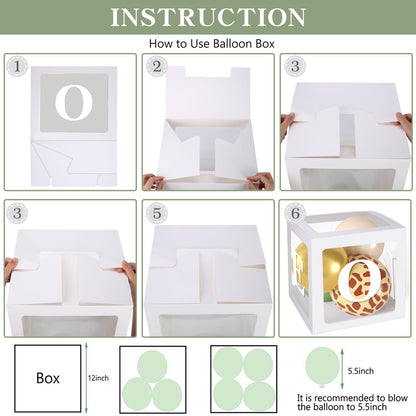 INSTRUCTION

How to Use Balloon Box

1

O

2

3

3

5

6

O

Box

12inch

5.5inch

It is recommended to blow the balloon to 5.5inch