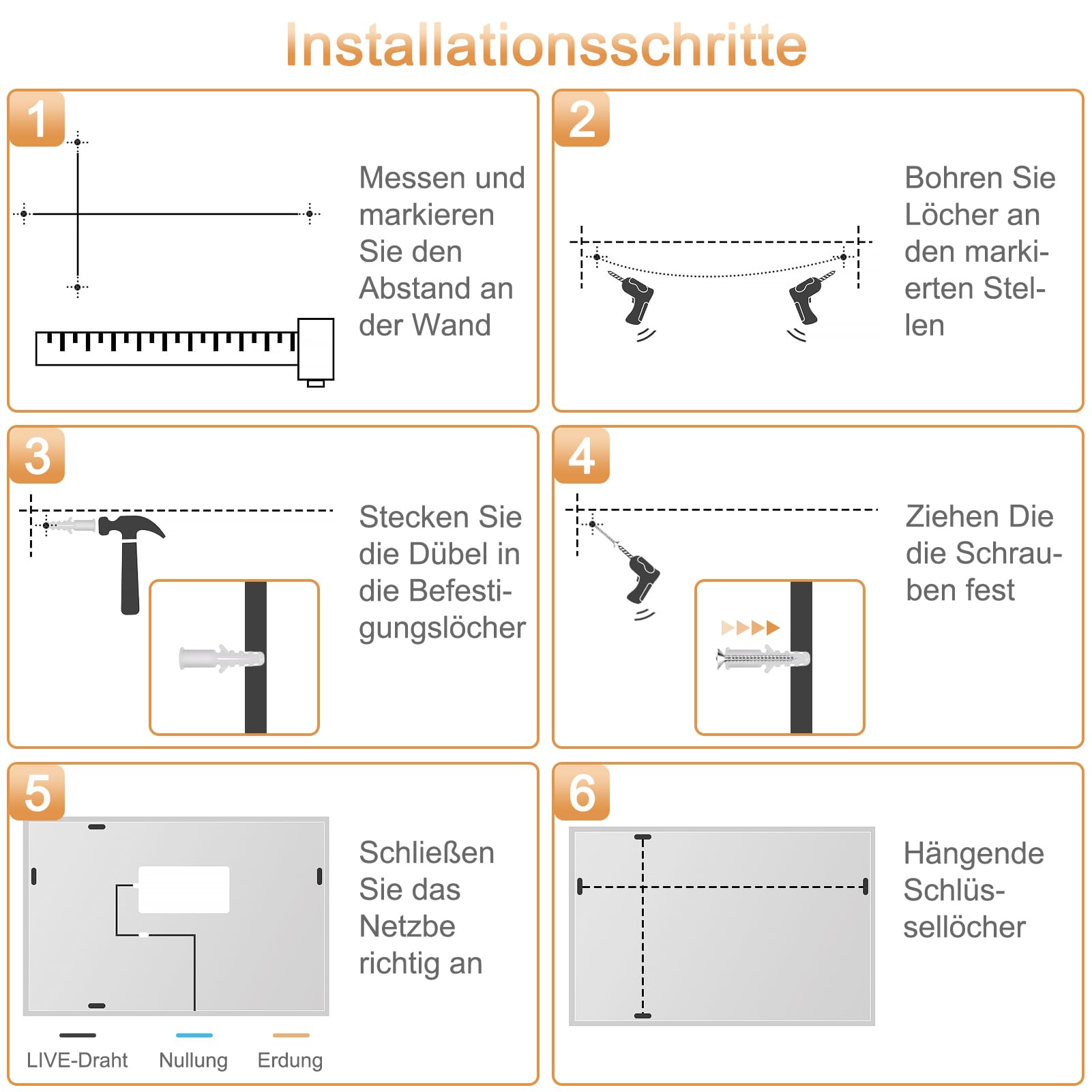 Installationsschritte

1

Messen und markieren Sie den Abstand an der Wand

2

Bohren Sie Löcher an den markierten Stellen

3

Stecken Sie die Dübel in die Befestigungslöcher

4

Ziehen Die die Schrauben fest

5

Schließen Sie das Netzbe richtig an

LIVE-Draht Nullung Erdung

6

Hängende Schlüssellöcher