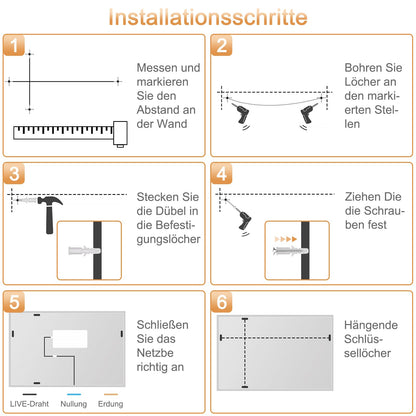 Installationsschritte

1

Messen und markieren Sie den Abstand an der Wand

2

Bohren Sie Löcher an den markierten Stellen

3

Stecken Sie die Dübel in die Befestigungslöcher

4

Ziehen Die die Schrauben fest

5

Schließen Sie das Netzbe richtig an

LIVE-Draht Nullung Erdung

6

Hängende Schlüssellöcher