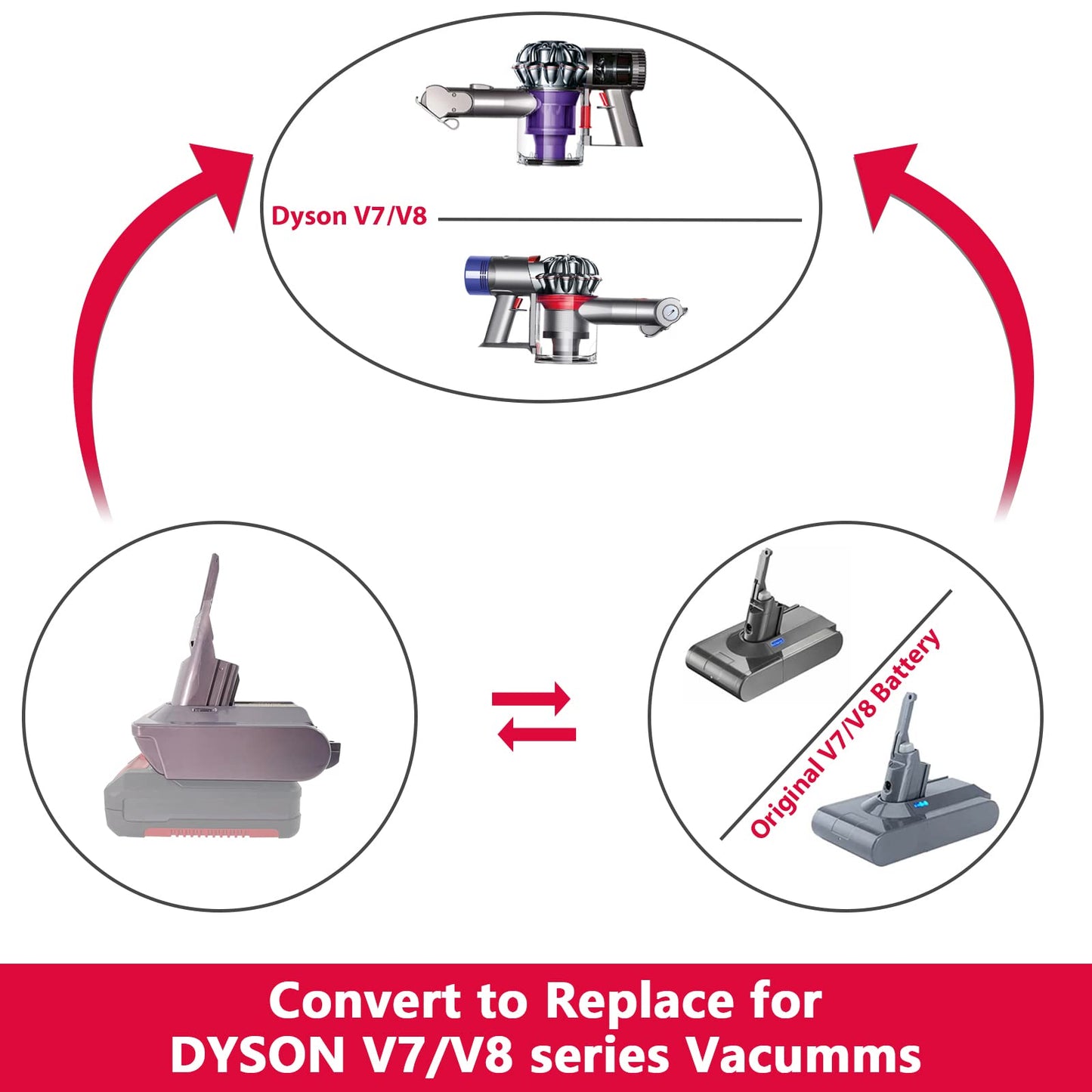 Dyson V7/V8

Original V7/V8 Battery

Convert to Replace for DYSON V7/V8 series Vacumms