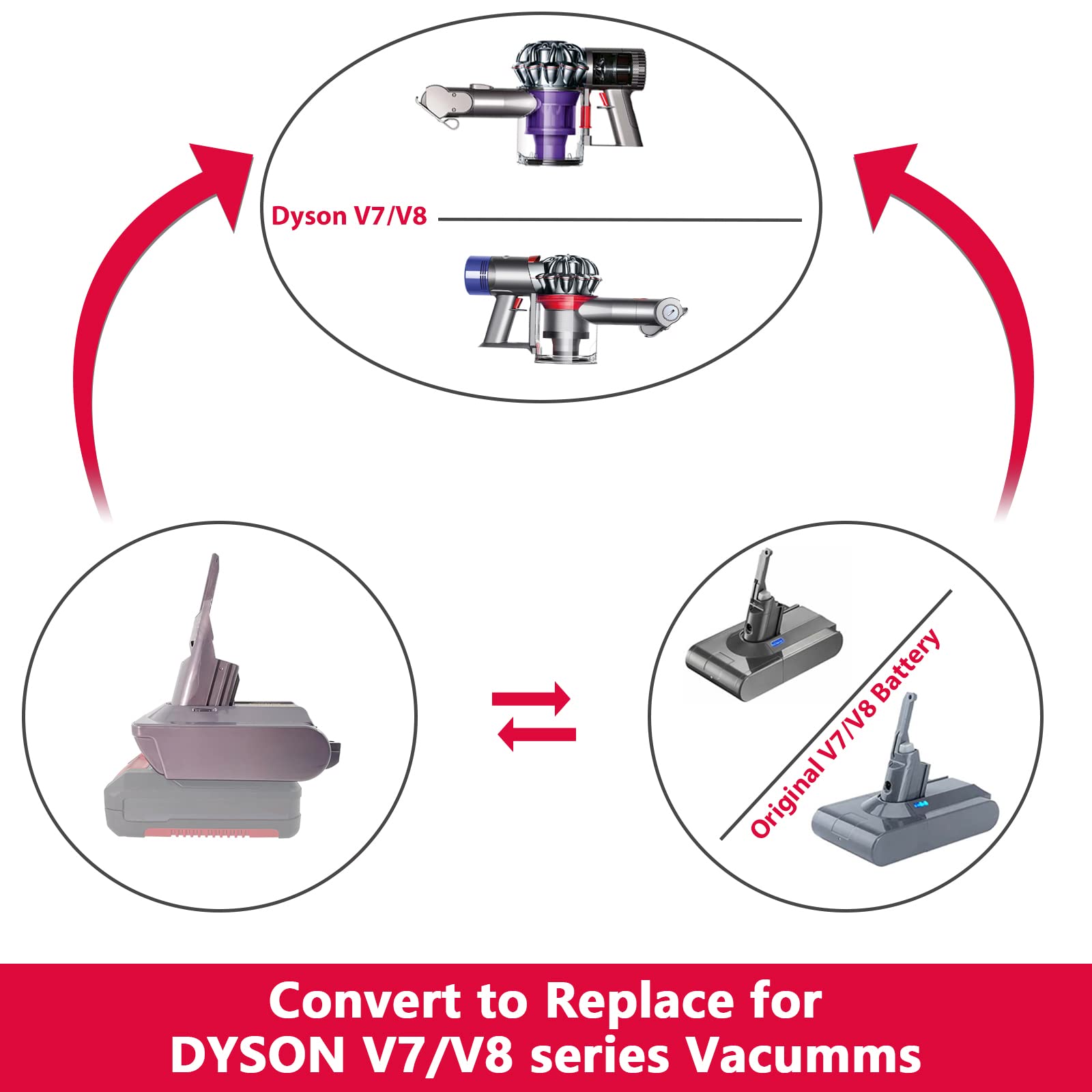 Dyson V7/V8

Original V7/V8 Battery

Convert to Replace for
DYSON V7/V8 series Vacumms