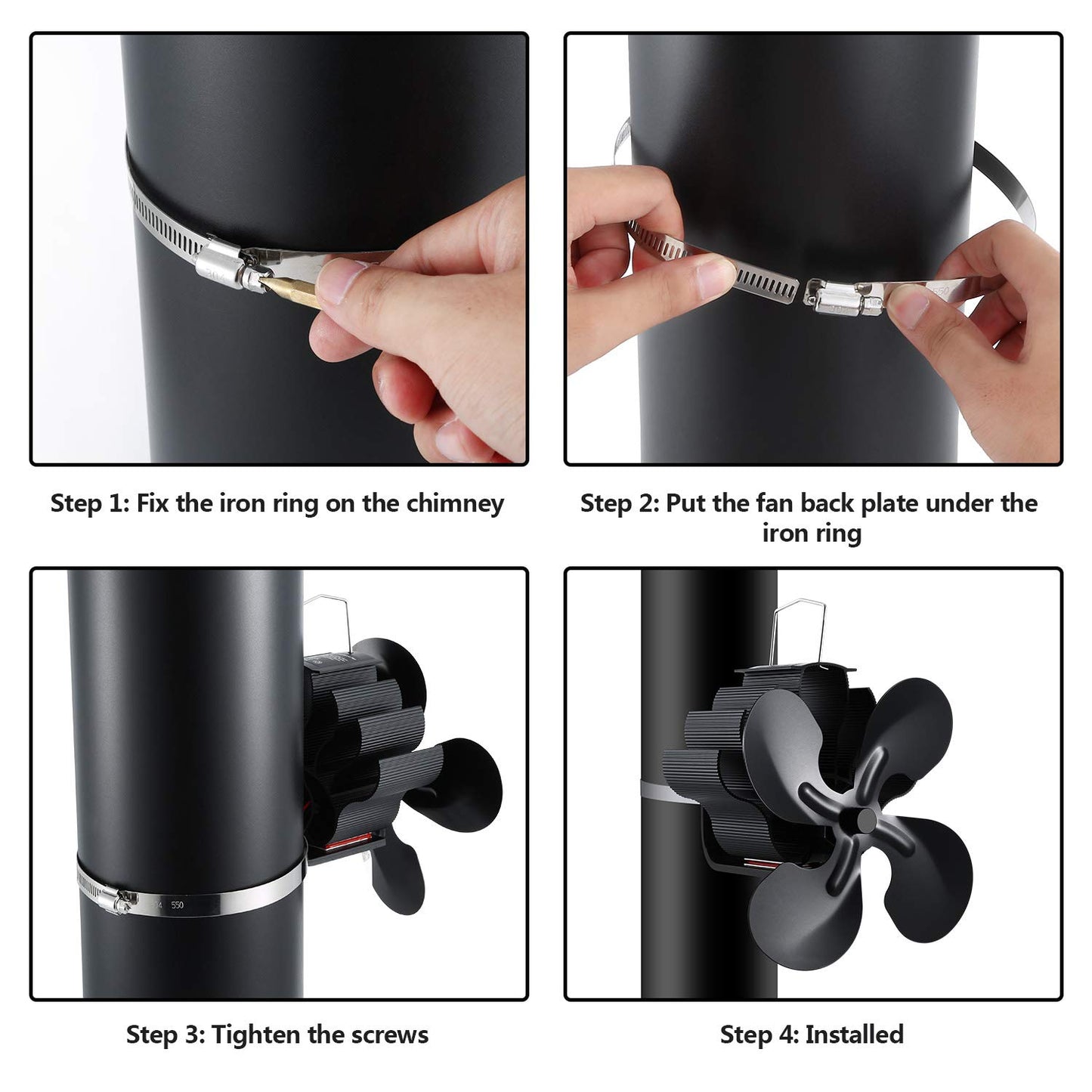 Step 1: Fix the iron ring on the chimney

Step 2: Put the fan back plate under the iron ring

Step 3: Tighten the screws

Step 4: Installed