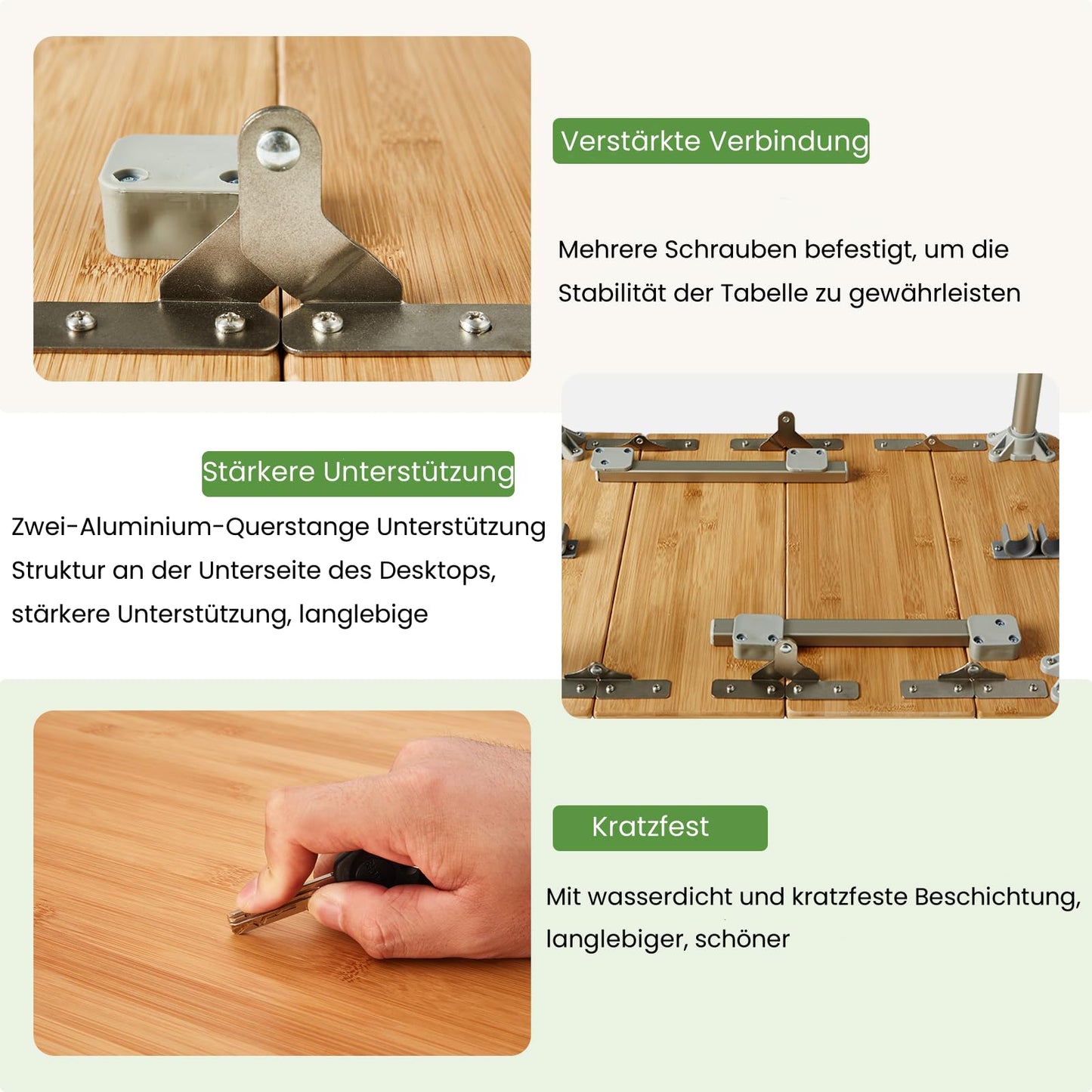 Verstärkte Verbindung

Mehrere Schrauben befestigt, um die Stabilität der Tabelle zu gewährleisten

Stärkere Unterstützung

Zwei-Aluminium-Querstange Unterstützung Struktur an der Unterseite des Desktops, stärkere Unterstützung, langlebige

Kratzfest

Mit wasserdicht und kratzfeste Beschichtung, langlebiger, schöner