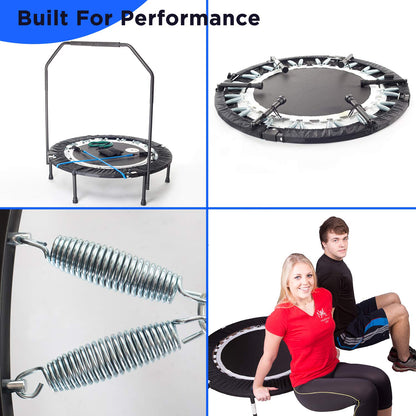 Built For Performance