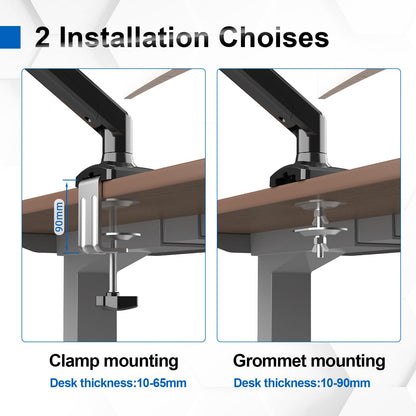 2 Installation Choises

90mm

Clamp mounting
Desk thickness:10-65mm

Grommet mounting
Desk thickness:10-90mm