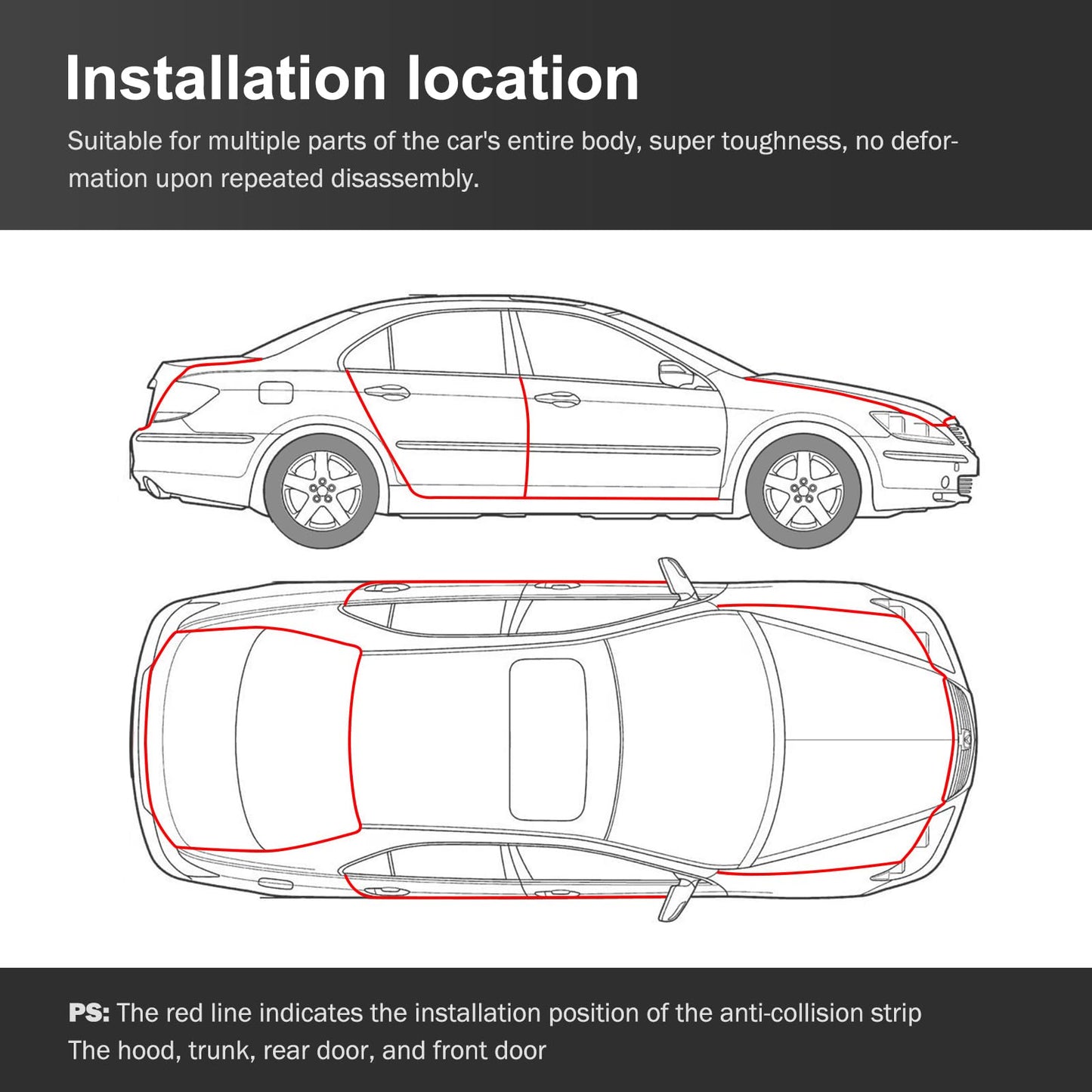 Installation location

Suitable for multiple parts of the car's entire body, super toughness, no deformation upon repeated disassembly.

PS: The red line indicates the installation position of the anti-collision strip
The hood, trunk, rear door, and front door