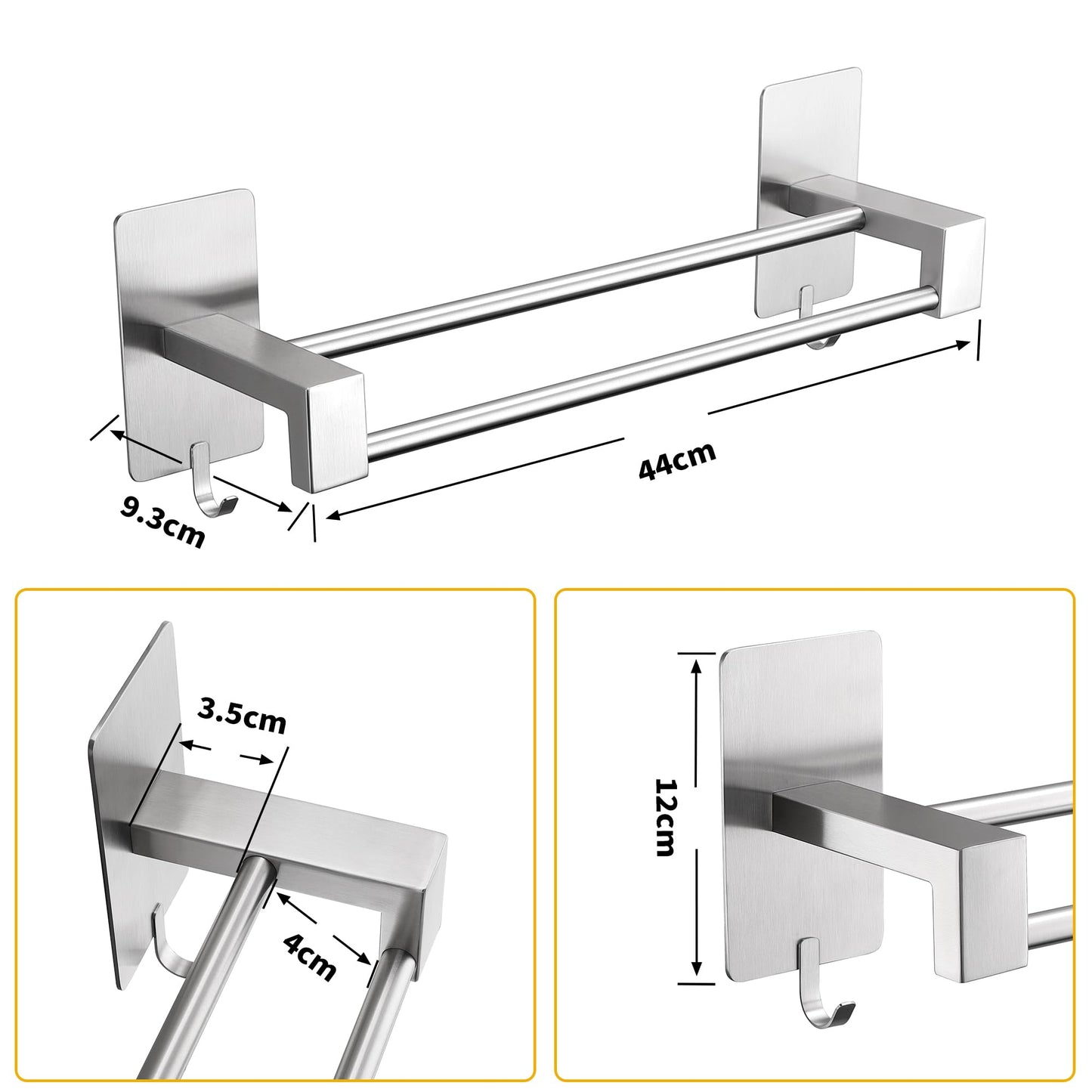 44cm

9.3cm

3.5cm

4cm

12cm