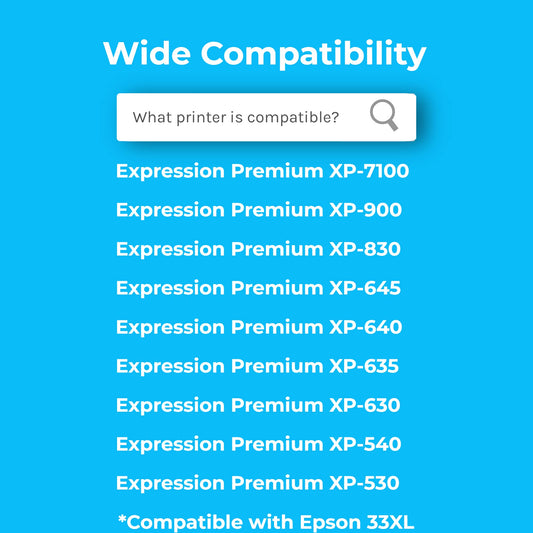 Wide Compatibility

What printer is compatible?

Expression Premium XP-7100

Expression Premium XP-900

Expression Premium XP-830

Expression Premium XP-645

Expression Premium XP-640

Expression Premium XP-635

Expression Premium XP-630

Expression Premium XP-540

Expression Premium XP-530

*Compatible with Epson 33XL