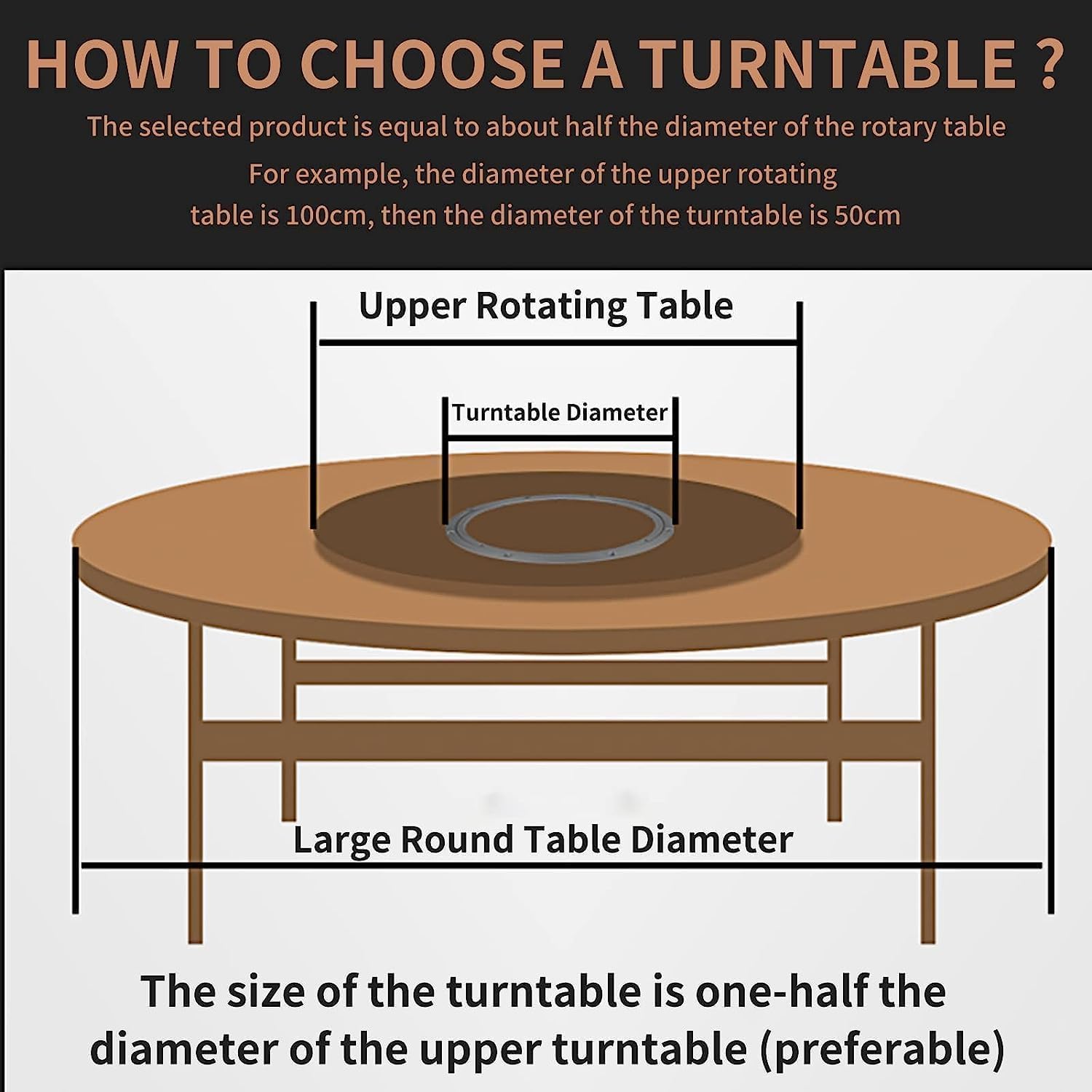 HOW TO CHOOSE A TURNTABLE ?

The selected product is equal to about half the diameter of the rotary table

For example, the diameter of the upper rotating table is 100cm, then the diameter of the turntable is 50cm

Upper Rotating Table

Turntable Diameter

Large Round Table Diameter

The size of the turntable is one-half the diameter of the upper turntable (preferable)