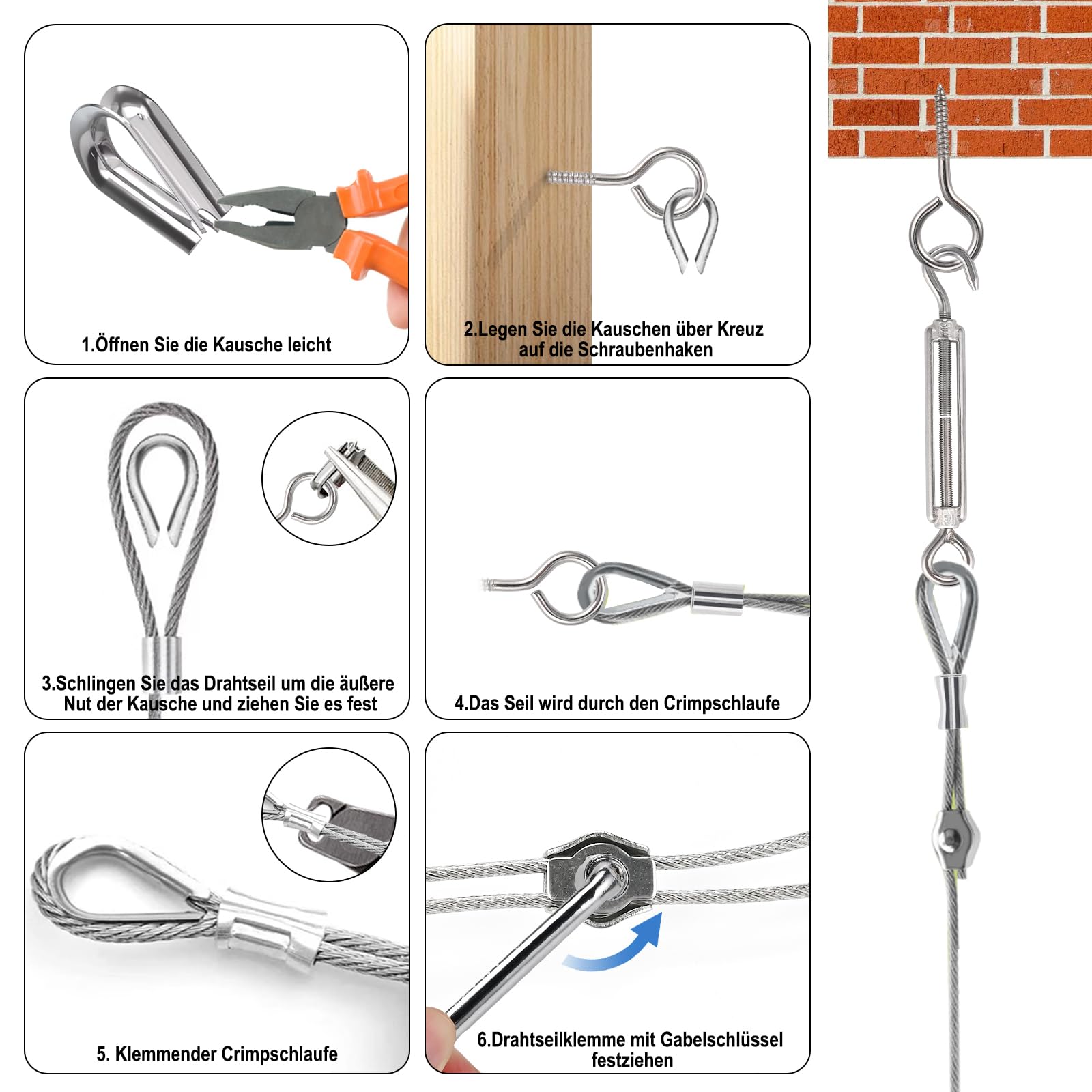 1.Öffnen Sie die Kausche leicht

2.Legen Sie die Kauschen über Kreuz auf die Schraubenhaken

3.Schlingen Sie das Drahtseil um die äußere Nut der Kausche und ziehen Sie es fest

4.Das Seil wird durch den Crimpschlaufe

5. Klemmender Crimpschlaufe

6.Drahtseilklemme mit Gabelschlüssel festziehen