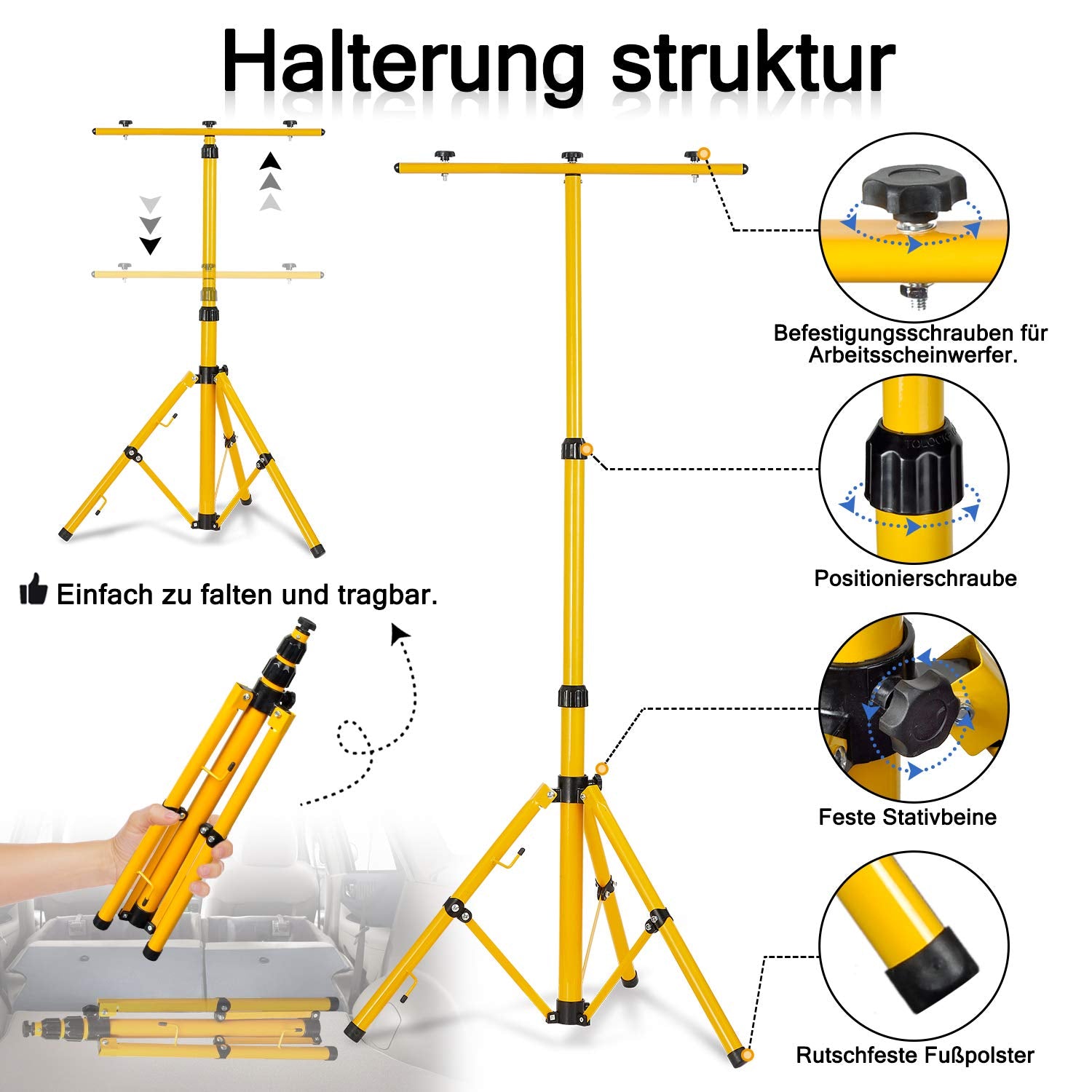 Halterung struktur

Einfach zu falten und tragbar.

Befestigungsschrauben für Arbeitsscheinwerfer.

Positionierschraube

Feste Stativbeine

Rutschfeste Fußpolster