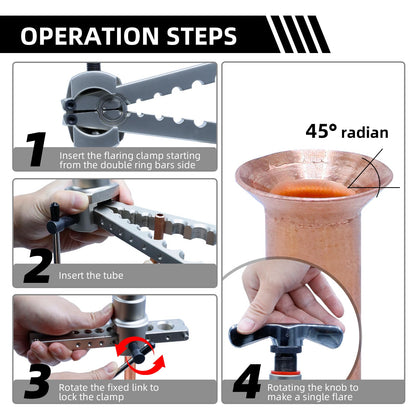 OPERATION STEPS

1
Insert the flaring clamp starting from the double ring bars side

2
Insert the tube

3
Rotate the fixed link to lock the clamp

45° radian

4
Rotating the knob to make a single flare