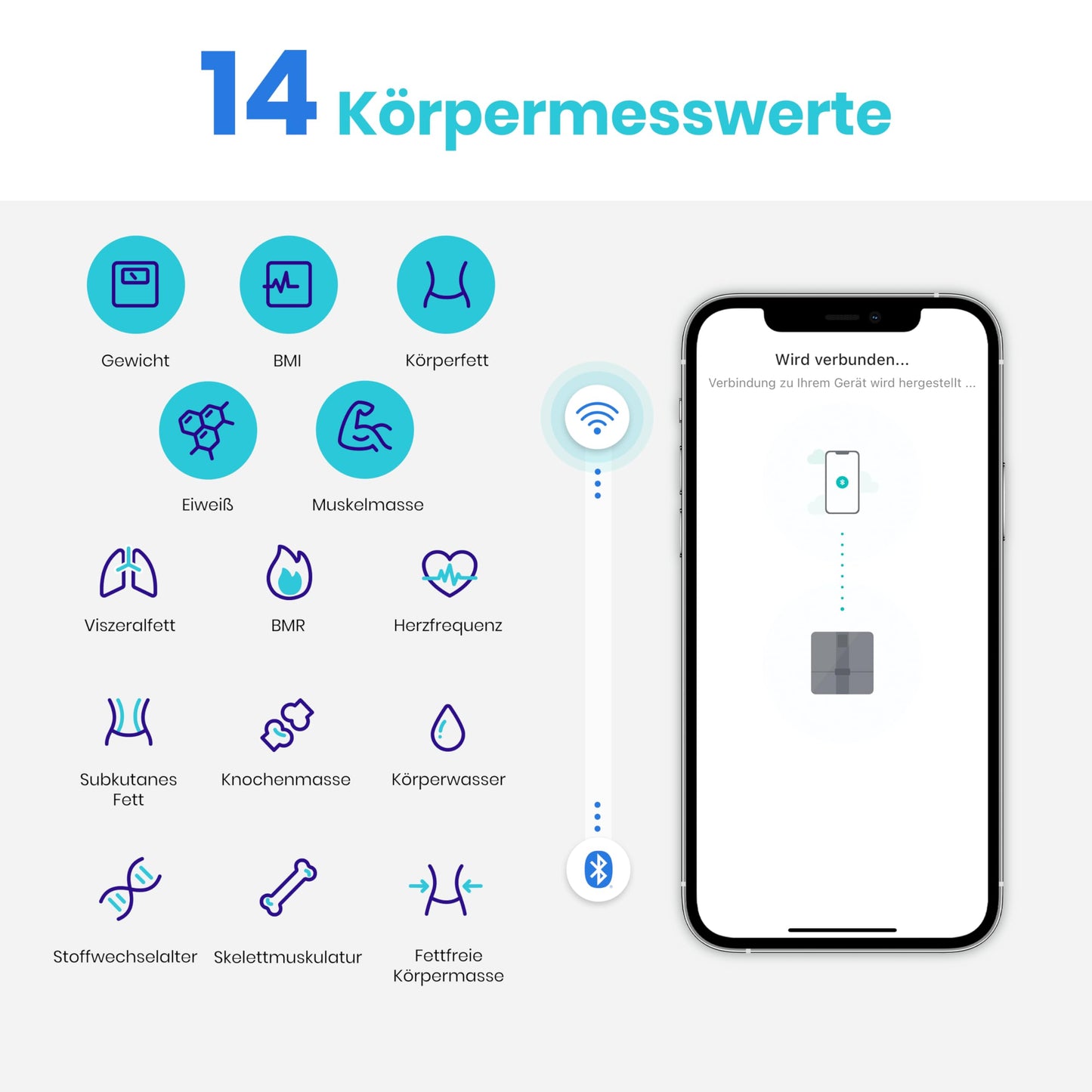 14 Körpermesswerte

Gewicht

BMI

Körperfett

Eiweiß

Muskelmasse

Viszeralfett

BMR

Herzfrequenz

Subkutanes Fett

Knochenmasse

Körperwasser

Stoffwechselalter

Skelettmuskulatur

Fettfreie Körpermasse

Wird verbunden...

Verbindung zu Ihrem Gerät wird hergestellt ...