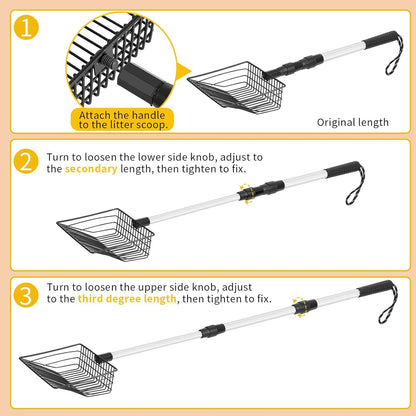 1

Attach the handle to the litter scoop.

Original length

2

Turn to loosen the lower side knob, adjust to the secondary length, then tighten to fix.

3

Turn to loosen the upper side knob, adjust to the third degree length, then tighten to fix.