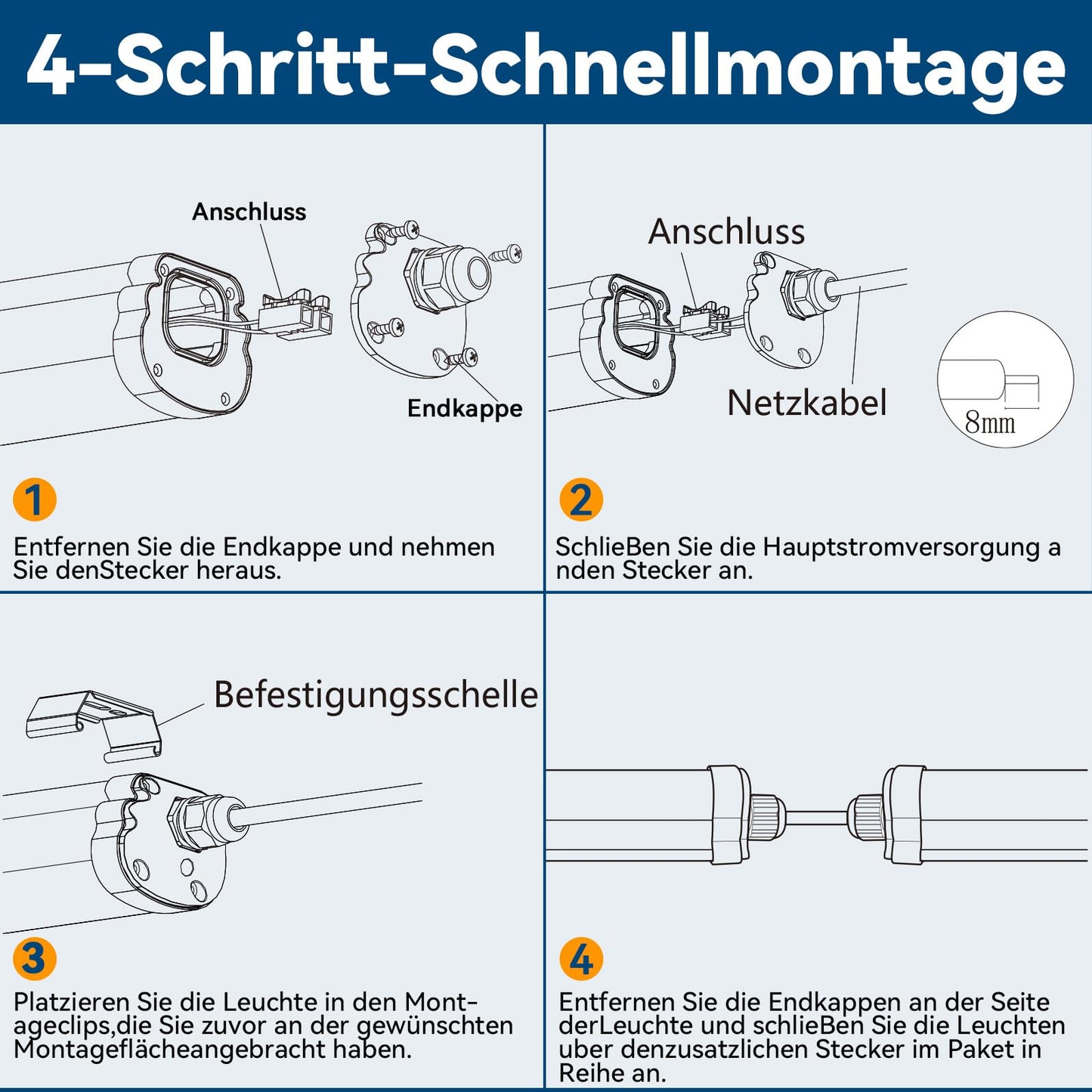 4-Schritt-Schnellmontage

Anschluss

Endkappe

1

Entfernen Sie die Endkappe und nehmen Sie denStecker heraus.

Anschluss

Netzkabel

8mm

2

SchlieBen Sie die Hauptstromversorgung a nden Stecker an.

Befestigungsschelle

3

Platzieren Sie die Leuchte in den Montageclips,die Sie zuvor an der gewünschten Montageflächeangebracht haben.

4

Entfernen Sie die Endkappen an der Seite derLeuchte und schlieBen Sie die Leuchten uber denzusatzlichen Stecker im Paket in Reihe an.