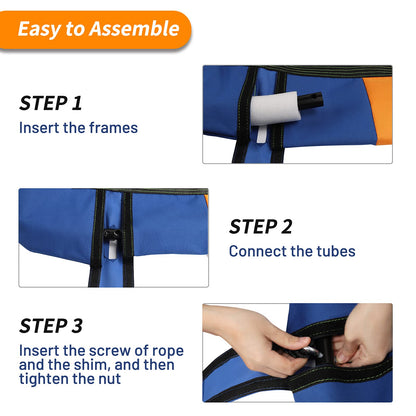 Easy to Assemble

STEP 1
Insert the frames

STEP 2
Connect the tubes

STEP 3
Insert the screw of rope and the shim, and then tighten the nut