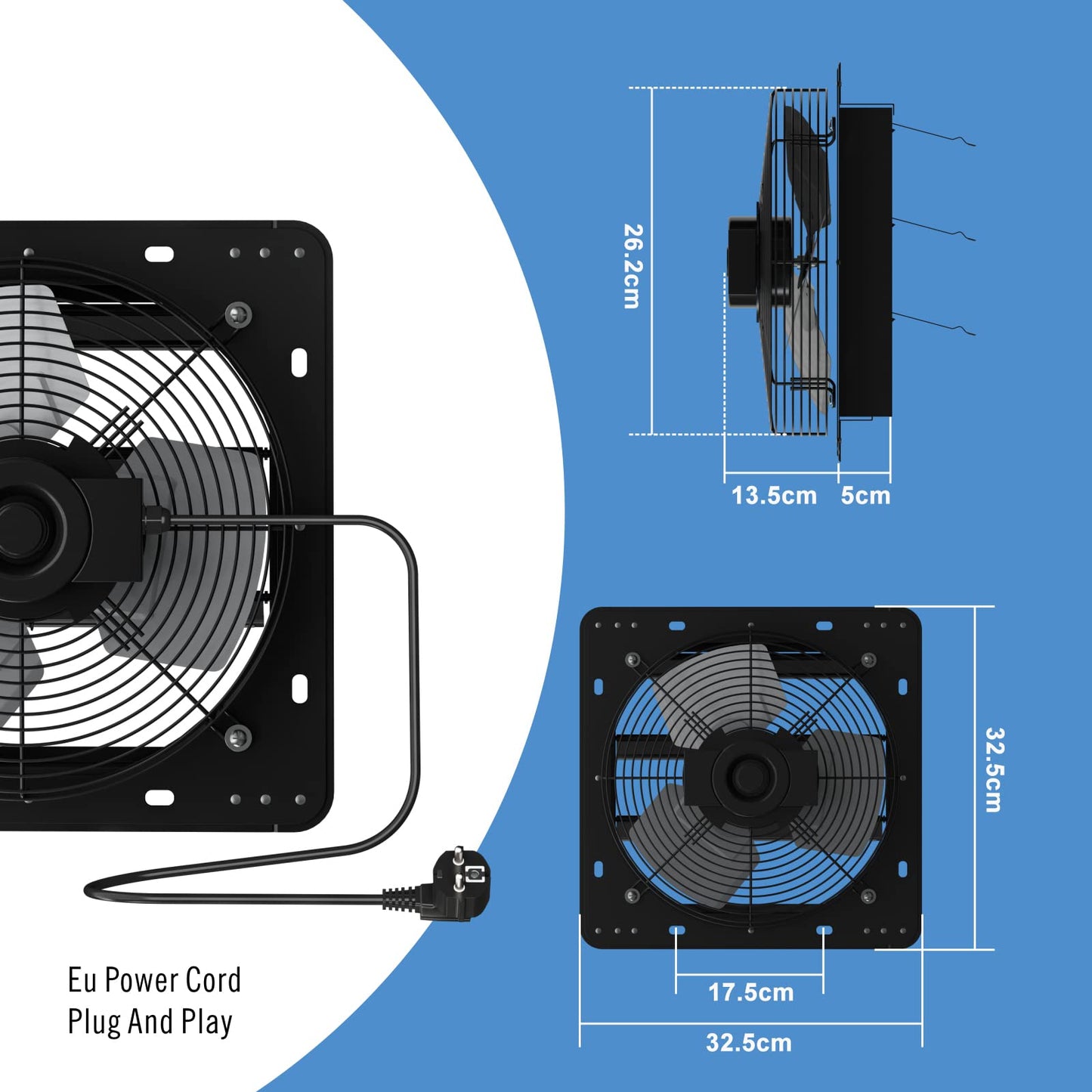 26.2cm

13.5cm
5cm

32.5cm

17.5cm

32.5cm

Eu Power Cord
Plug And Play