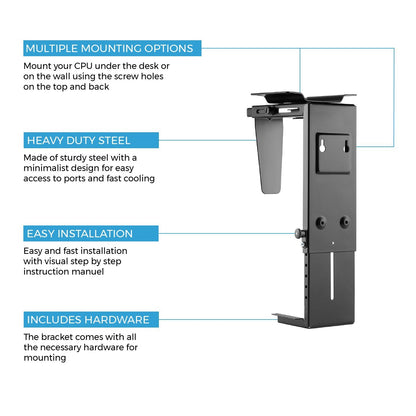 MULTIPLE MOUNTING OPTIONS

Mount your CPU under the desk or on the wall using the screw holes on the top and back

HEAVY DUTY STEEL

Made of sturdy steel with a minimalist design for easy access to ports and fast cooling

EASY INSTALLATION

Easy and fast installation with visual step by step instruction manuel

INCLUDES HARDWARE

The bracket comes with all the necessary hardware for mounting