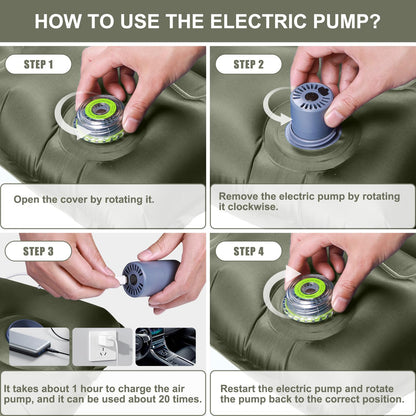 HOW TO USE THE ELECTRIC PUMP?

STEP 1

Open the cover by rotating it.

STEP 2

Remove the electric pump by rotating it clockwise.

STEP 3

It takes about 1 hour to charge the air pump, and it can be used about 20 times.

STEP 4

Restart the electric pump and rotate the pump back to the correct position.