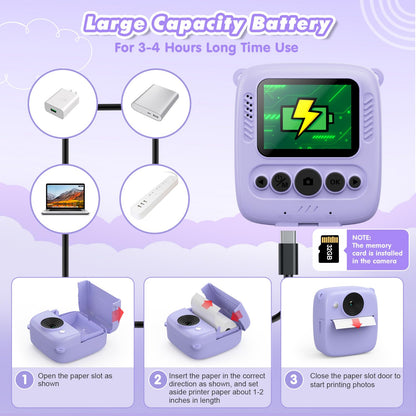 Large Capacity Battery

For 3-4 Hours Long Time Use

OK

32GB

NOTE:
The memory card is installed in the camera

1 Open the paper slot as shown

2 Insert the paper in the correct direction as shown, and set aside printer paper about 1-2 inches in length

3 Close the paper slot door to start printing photos