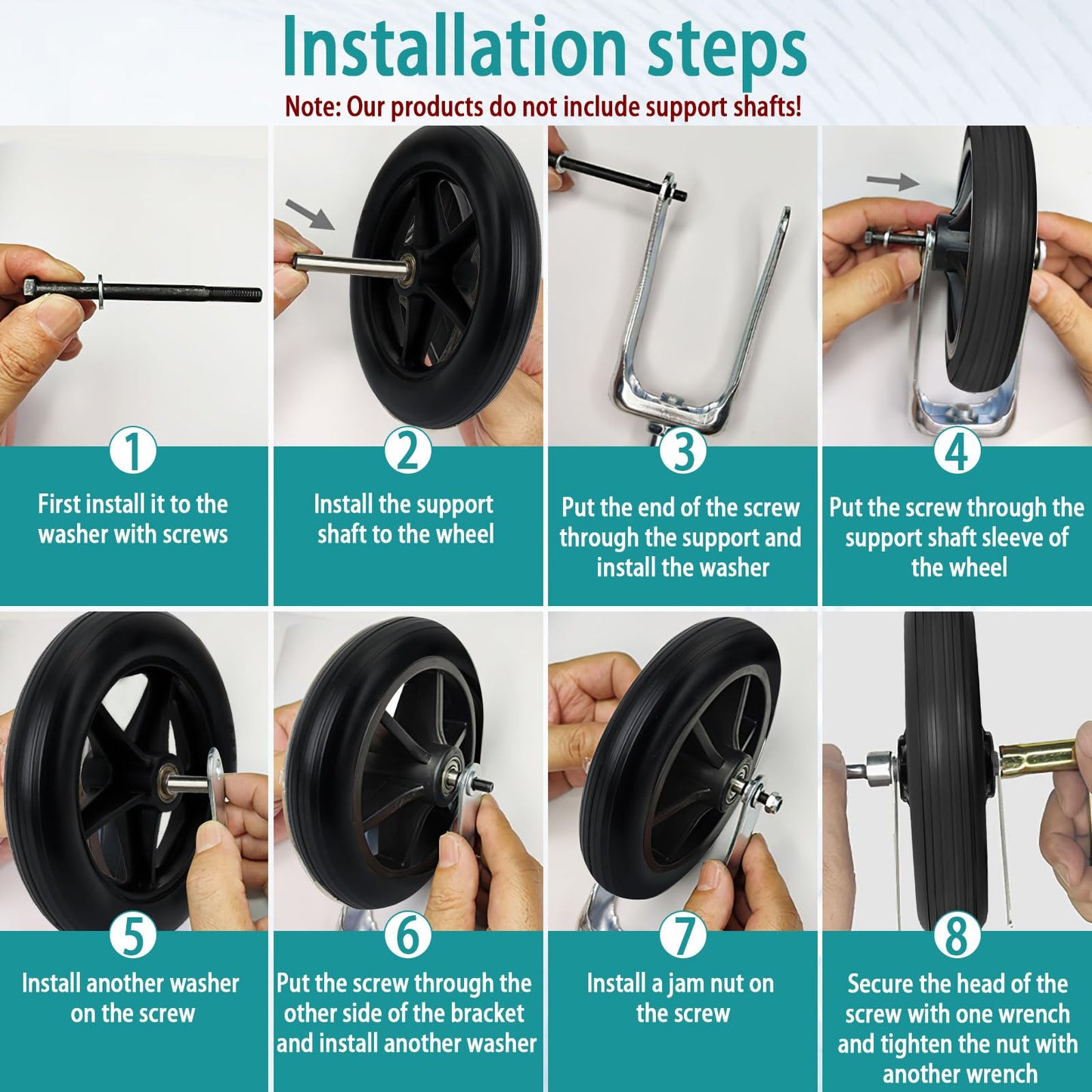 Installation steps
Note: Our products do not include support shafts!

1
First install it to the washer with screws

2
Install the support shaft to the wheel

3
Put the end of the screw through the support and install the washer

4
Put the screw through the support shaft sleeve of the wheel

5
Install another washer on the screw

6
Put the screw through the other side of the bracket and install another washer

7
Install a jam nut on the screw

8
Secure the head of the screw with one wrench and tighten the nut with another wrench